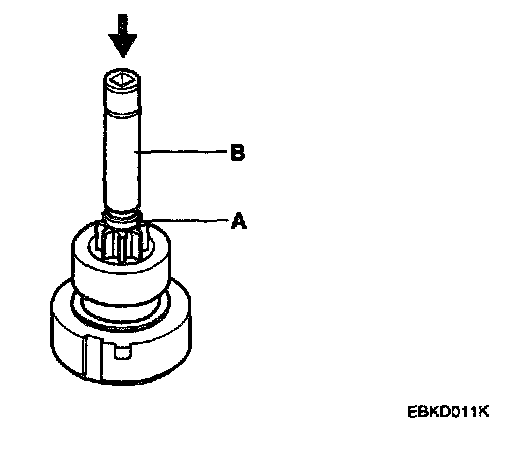 B

A

EBKD011K