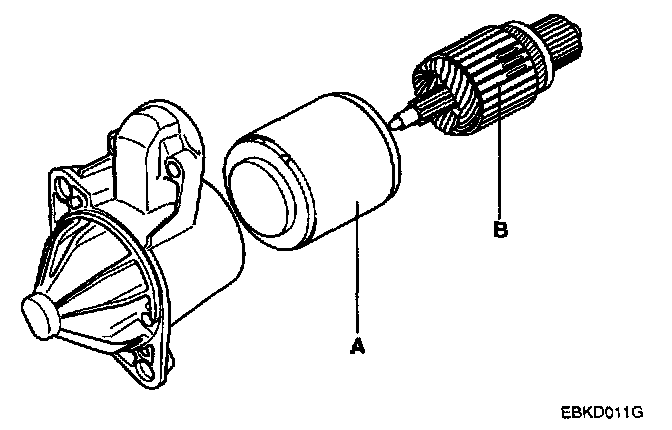 B

A

EBKD011G