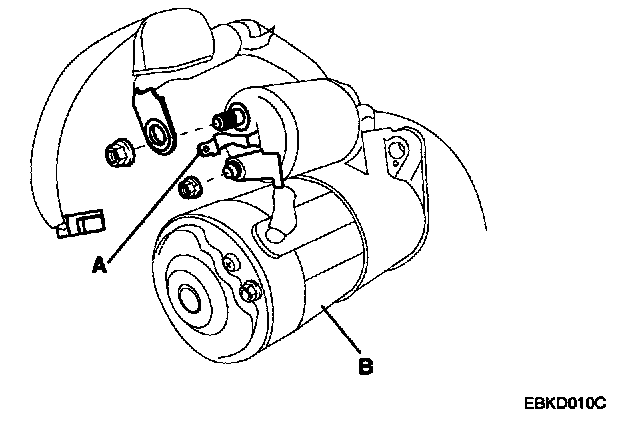 A

B

EBKD010C