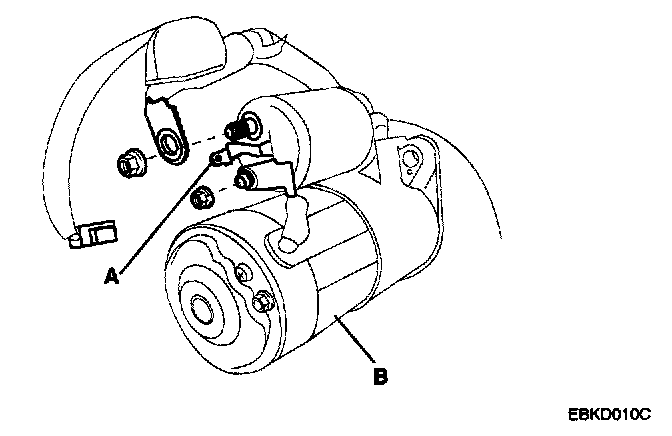 A

B

EBKD010C