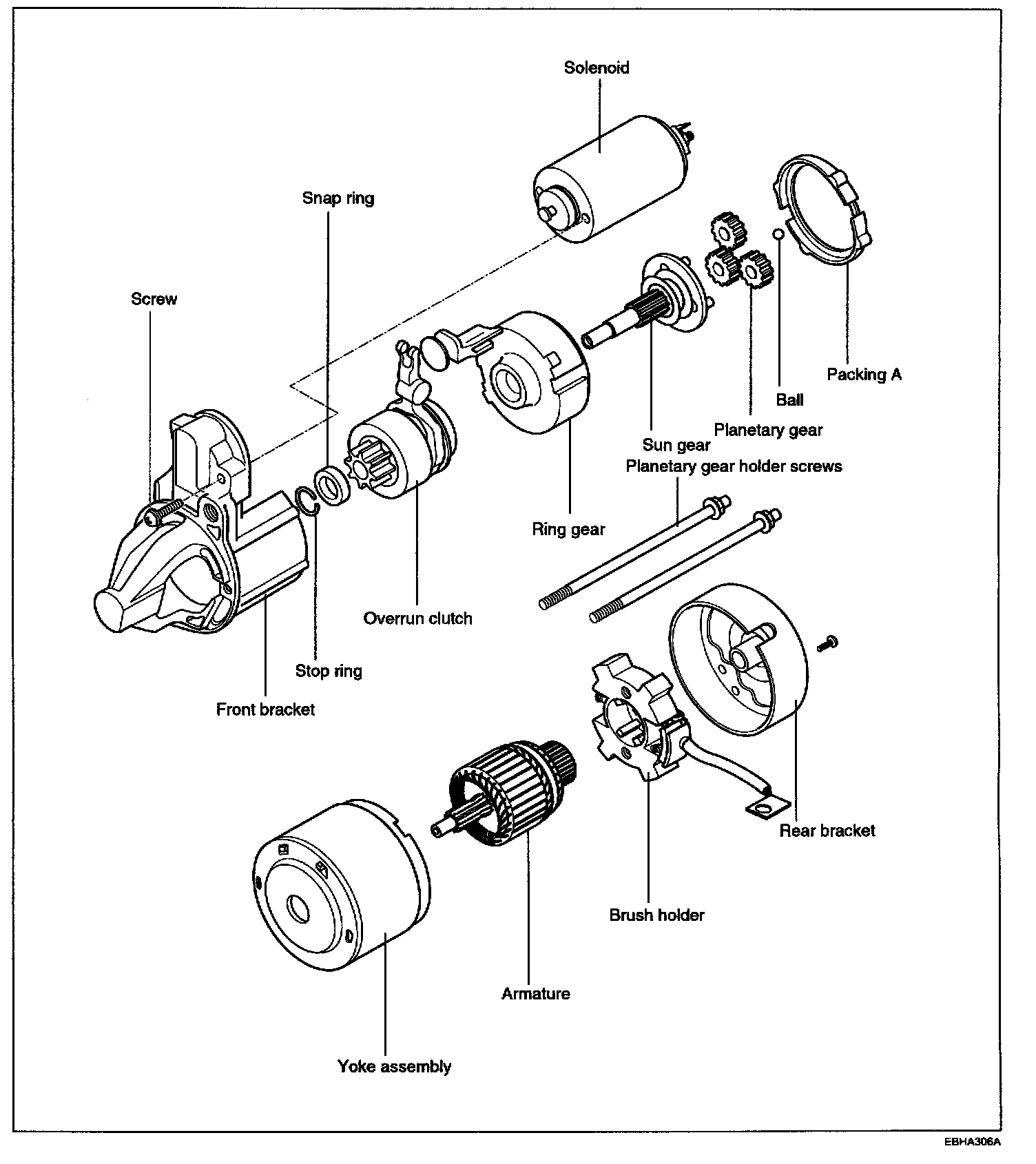 Solenoid

Snap ring

Screw

Packing A

Ball

Planetary gear

Sun gear

Planetary gear holder screws

Ring gear

Overrun clutch

Stop ring

Front bracket

Rear bracket

Brush holder

Armature

Yoke assembly

EBHA306A