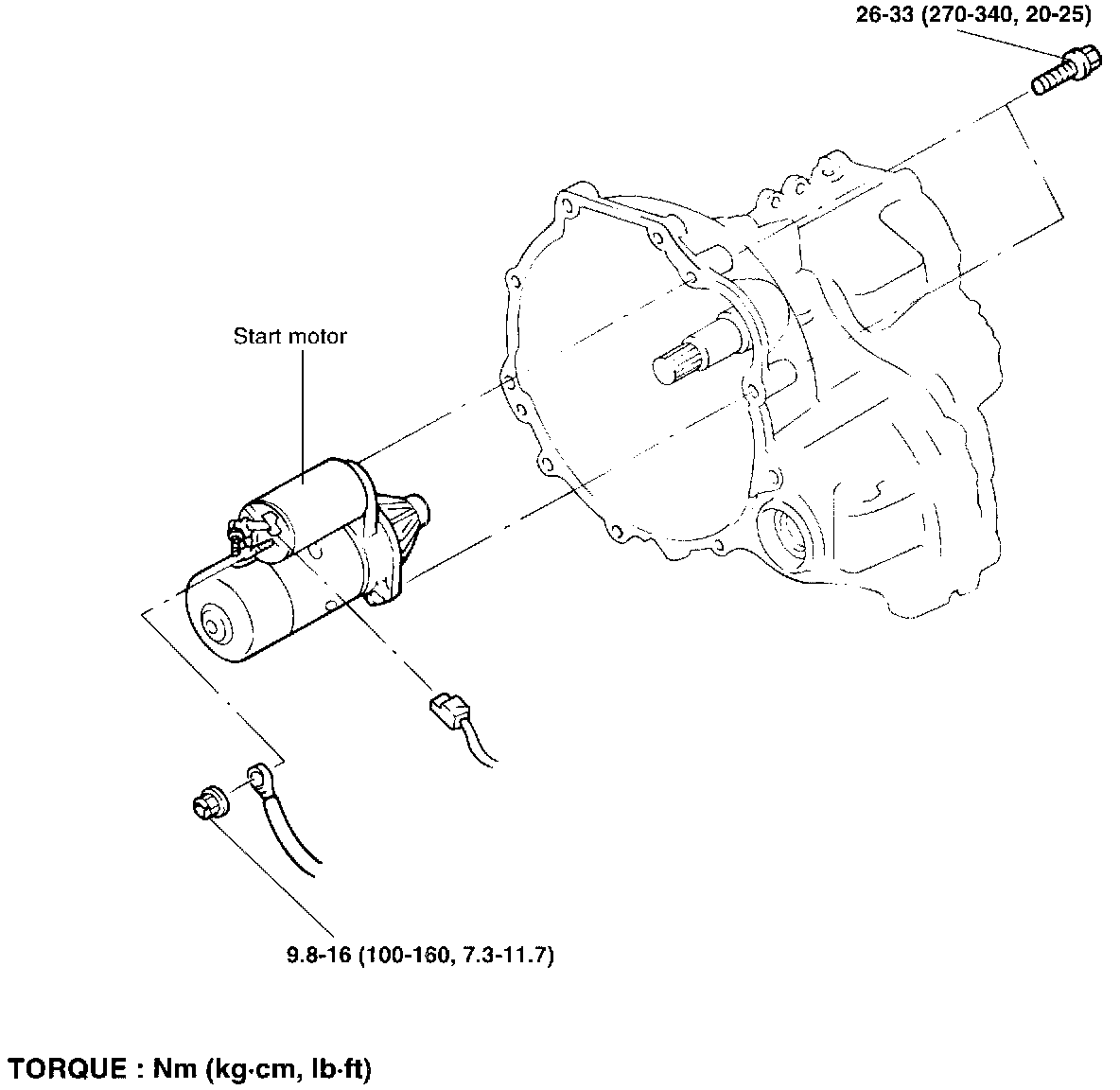 26-33 (270-340, 20-25)

Start motor

9.8-16 (100-160, 7.3-11.7)

TORQUE : Nm (kg·cm, lb·ft)