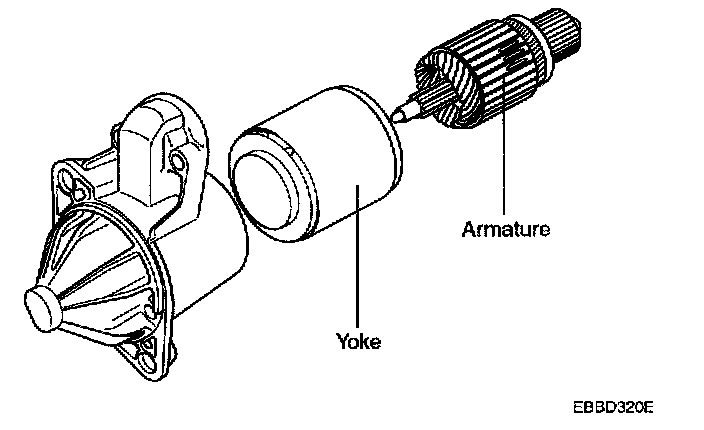 Armature

Yoke

EBBD320E