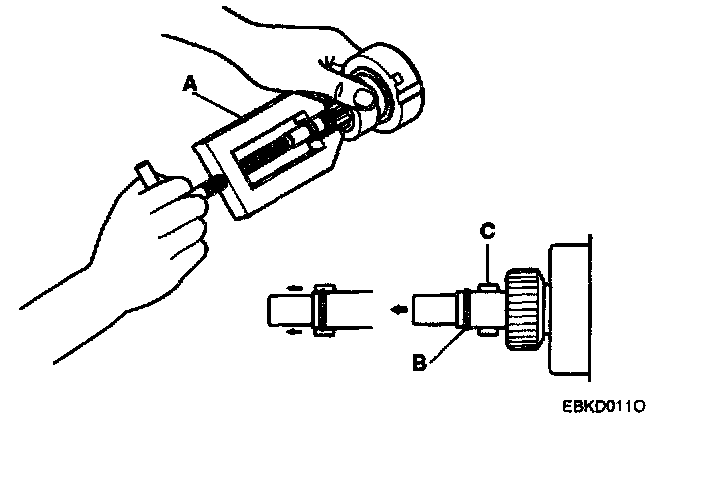 A

C

B

EBKD011O