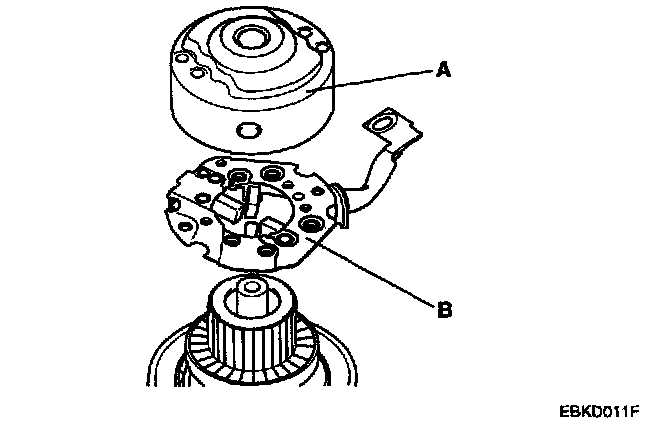 A

B

EBKD011F