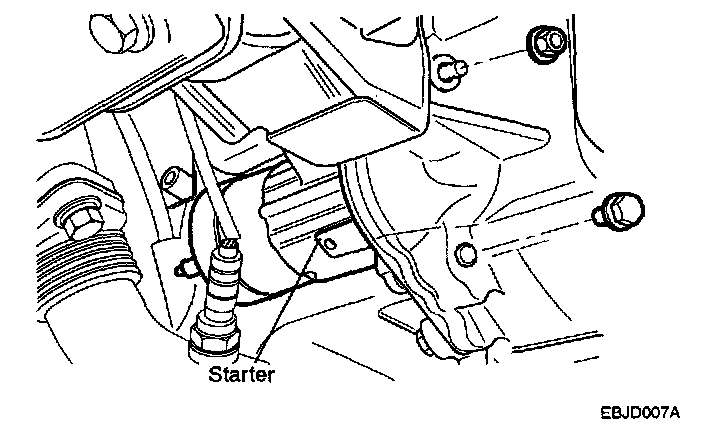 Starter

EBJD007A