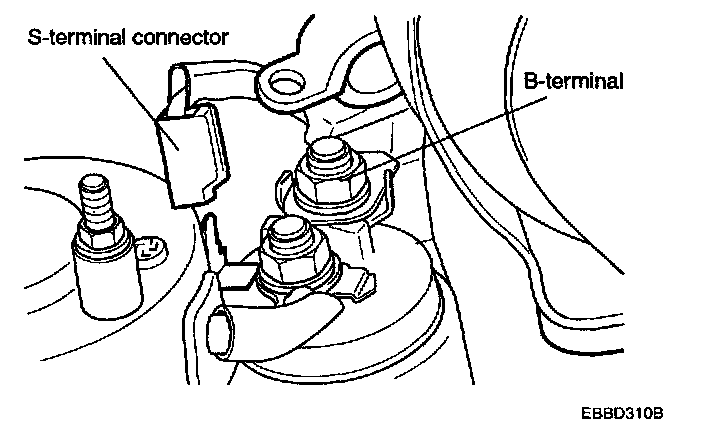 S-terminal connector

B-terminal

EBBD310B