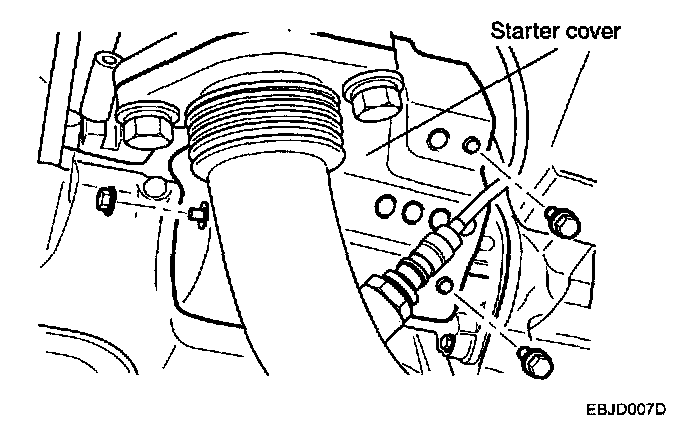 Starter cover

EBJD007D