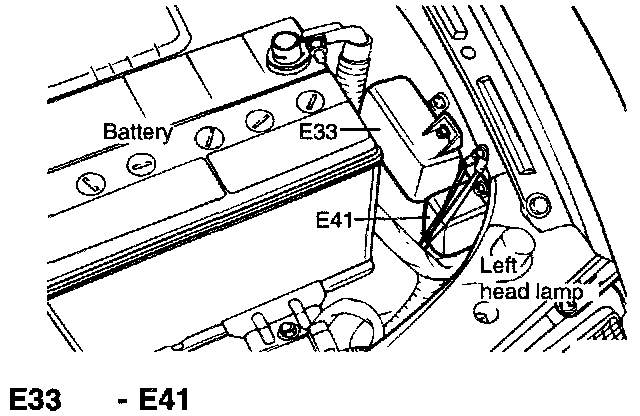 Battery
E33
E41
Left head lamp

E33 - E41