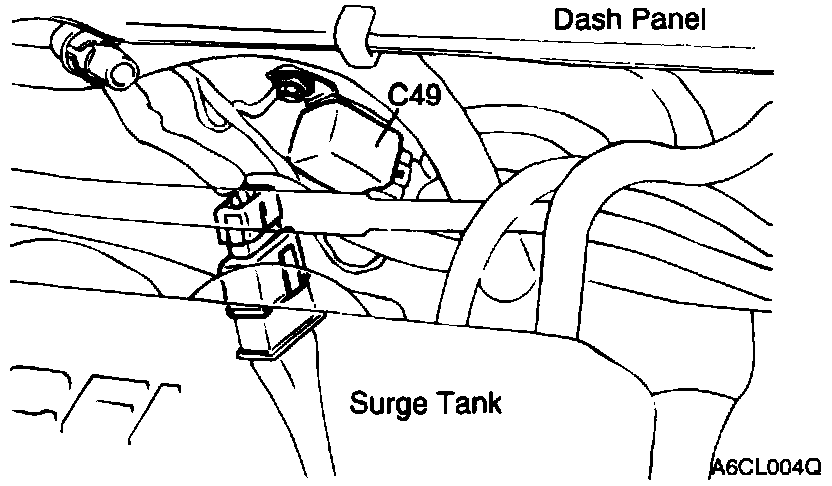 Dash Panel

C49

Surge Tank

A6CL004Q