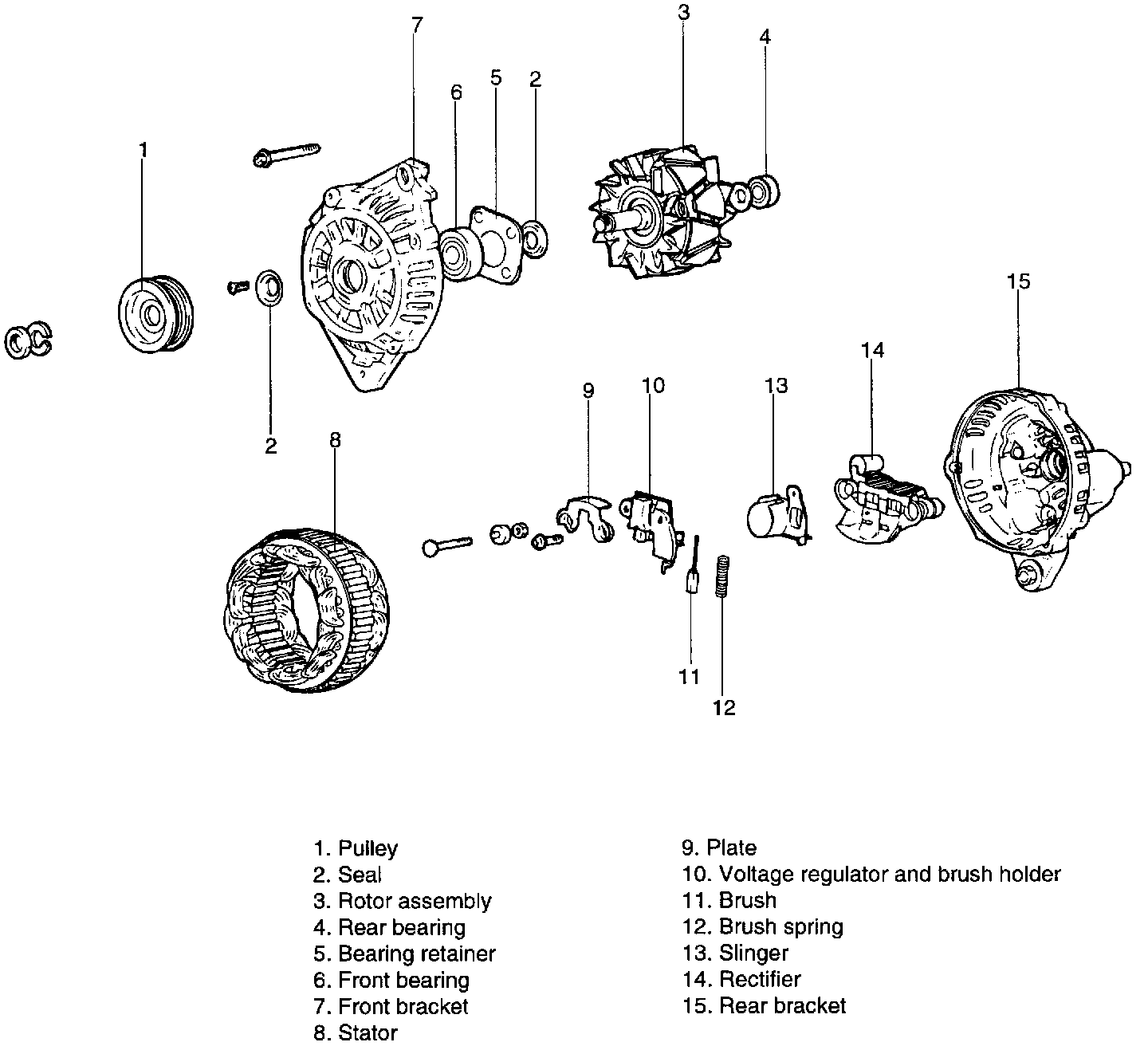 7
3
4
6
5
2
1
15
14
9
10
13
2
8
11
12

1. Pulley
2. Seal
3. Rotor assembly
4. Rear bearing
5. Bearing retainer
6. Front bearing
7. Front bracket
8. Stator

9. Plate
10. Voltage regulator and brush holder
11. Brush
12. Brush spring
13. Slinger
14. Rectifier
15. Rear bracket