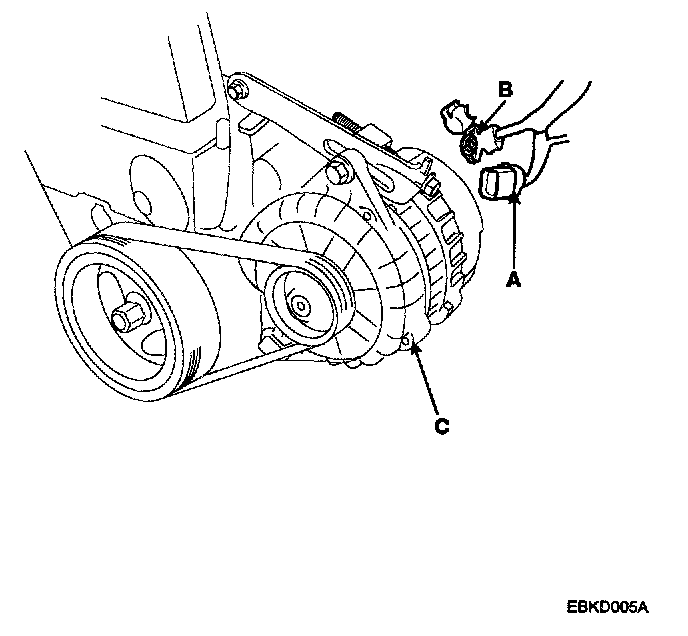 B
A
C
EBKD005A