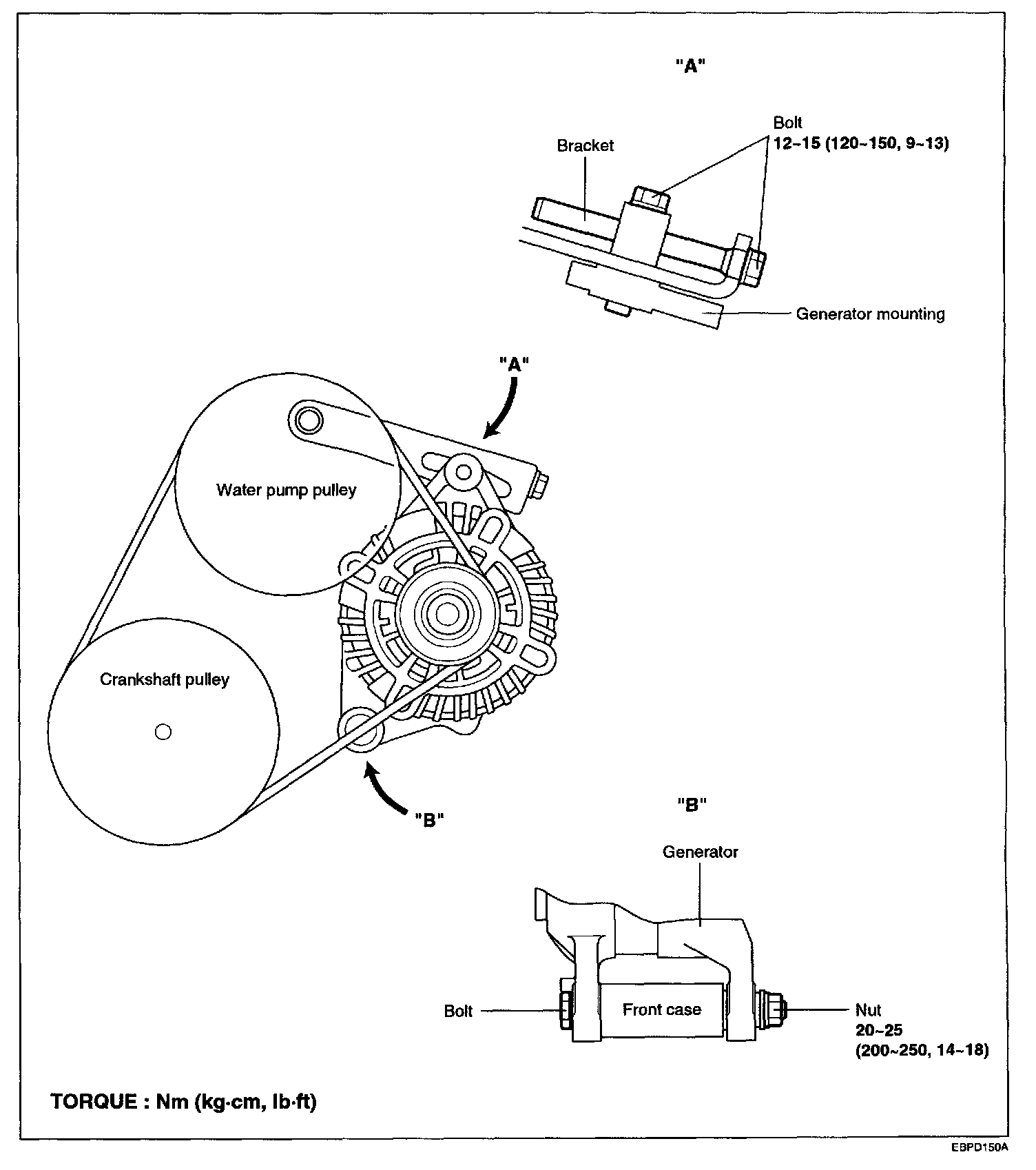 "A"

Bracket

Bolt
12~15 (120~150, 9~13)

Generator mounting

"A"

Water pump pulley

Crankshaft pulley

"B"

"B"

Generator

Bolt

Front case

Nut
20~25
(200~250, 14~18)

TORQUE : Nm (kg·cm, lb·ft)

EBPD150A