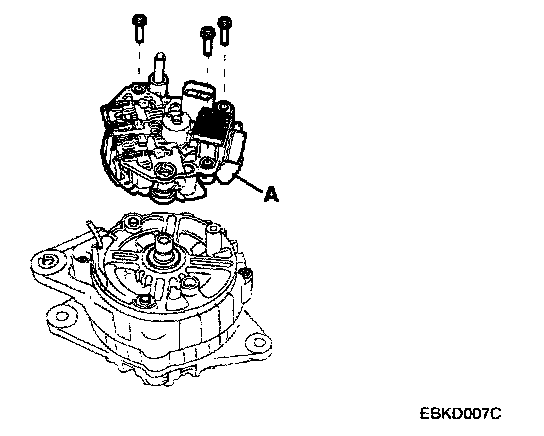 A

EBKD007C