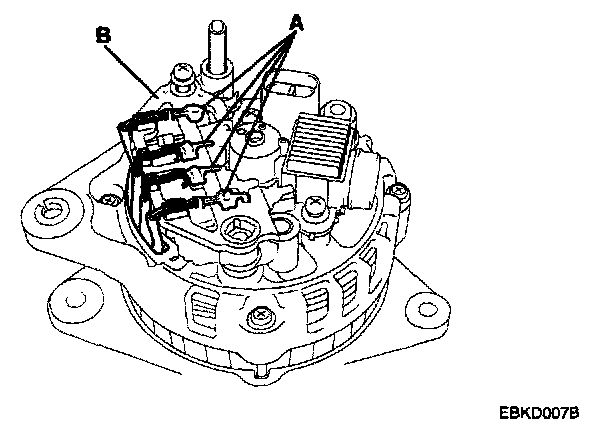 B
A
EBKD007B