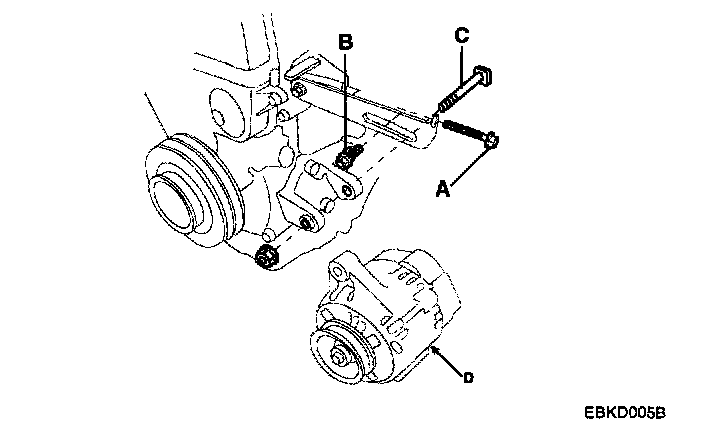 B
C
A
D
EBKD005B