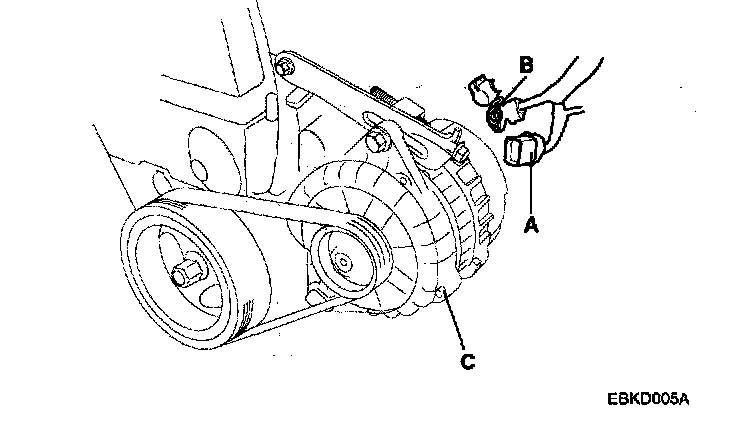 B
A
C
EBKD005A