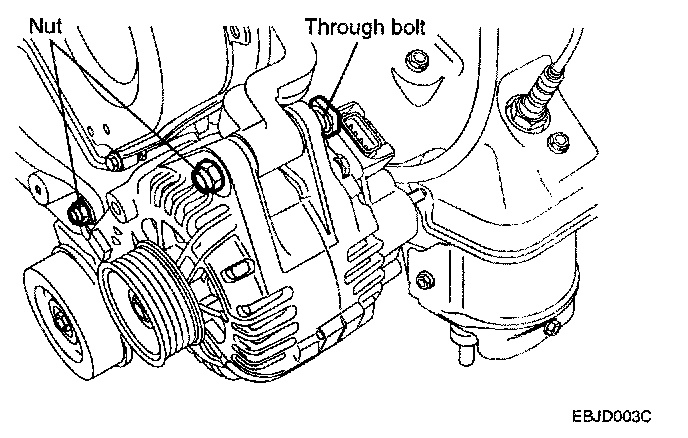 Nut

Through bolt

EBJD003C