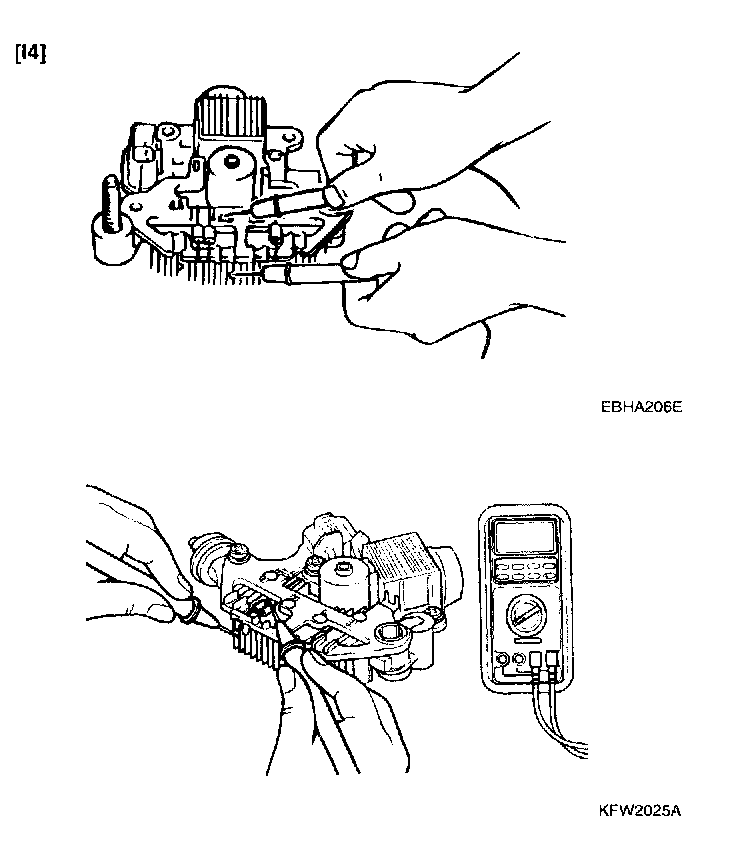 [I4]

EBHA206E

KFW2025A