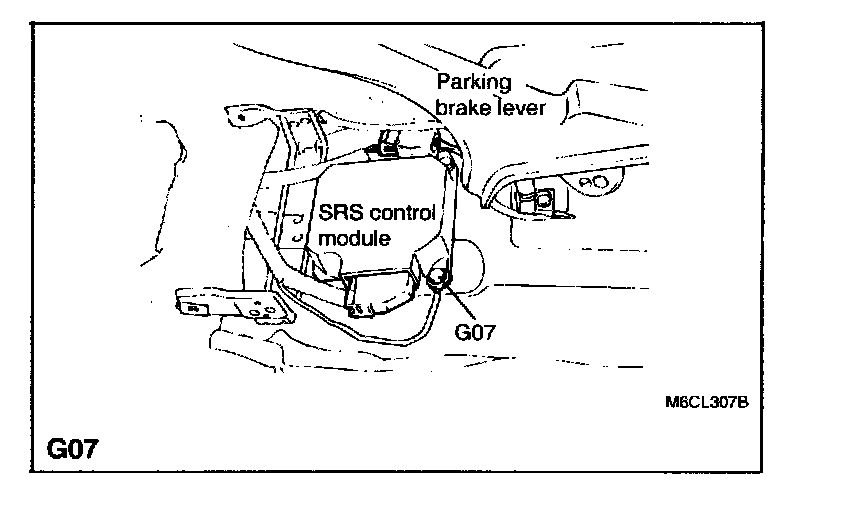 Parking brake lever

SRS control module

G07

M6CL307B

G07