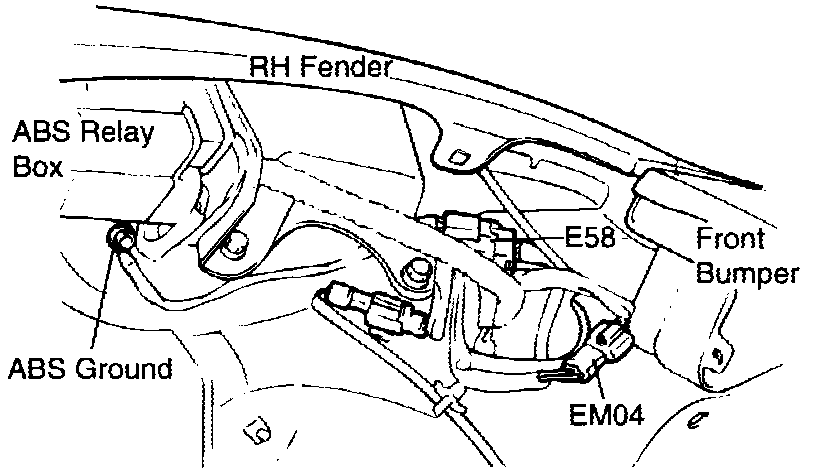 RH Fender

ABS Relay Box

E58

Front Bumper

ABS Ground

EM04