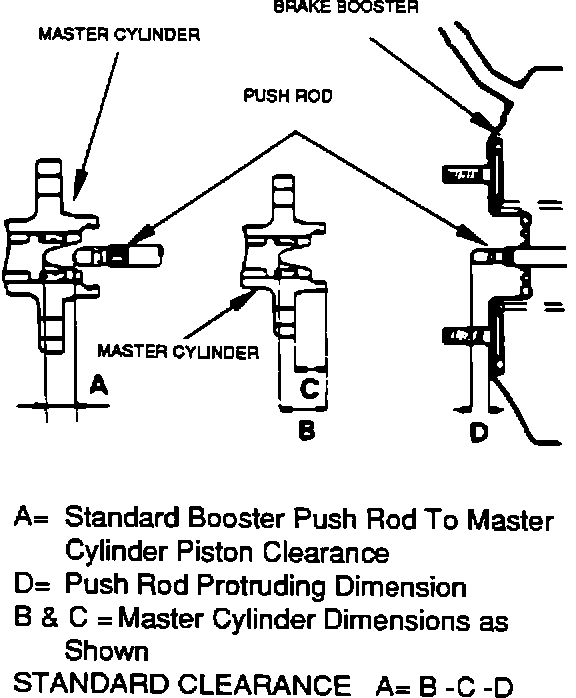 BRAKE BOOSTER

MASTER CYLINDER

PUSH ROD

MASTER CYLINDER

A

C

B

D

A= Standard Booster Push Rod To Master Cylinder Piston Clearance
D= Push Rod Protruding Dimension
B & C = Master Cylinder Dimensions as Shown
STANDARD CLEARANCE A= B -C -D