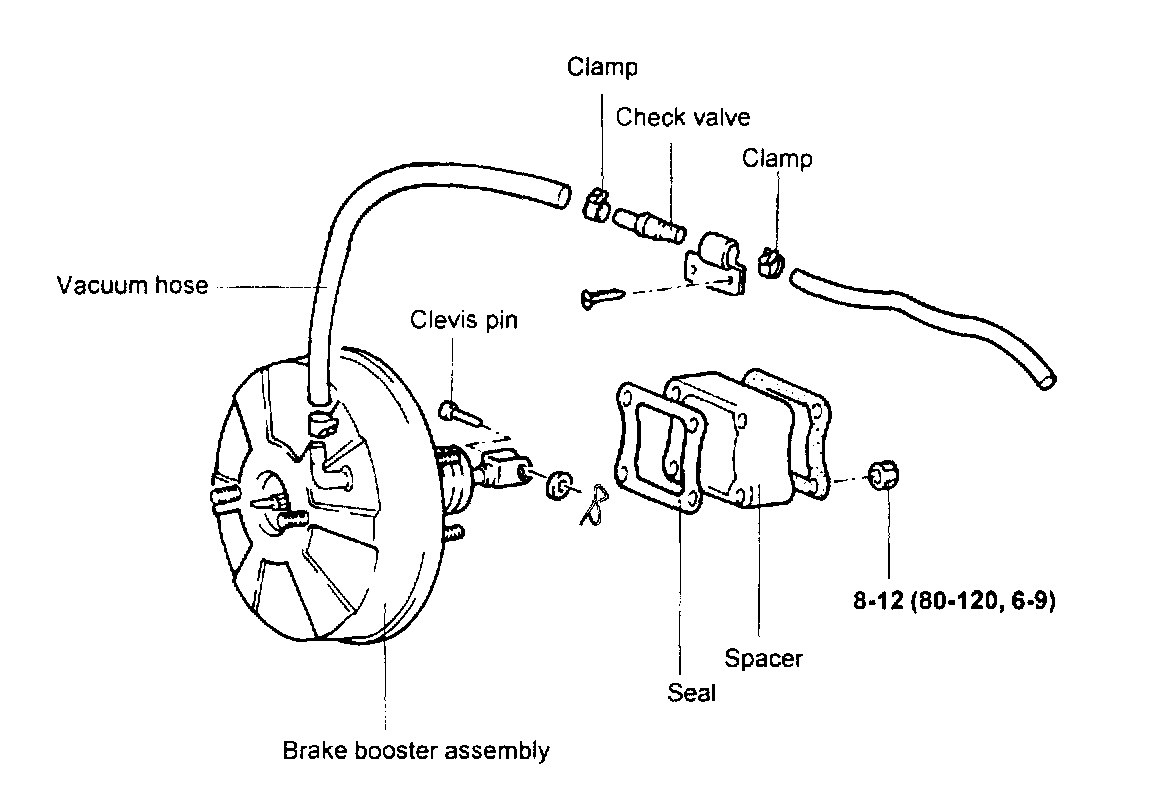 Clamp
Check valve
Clamp
Vacuum hose
Clevis pin
8-12 (80-120, 6-9)
Spacer
Seal
Brake booster assembly