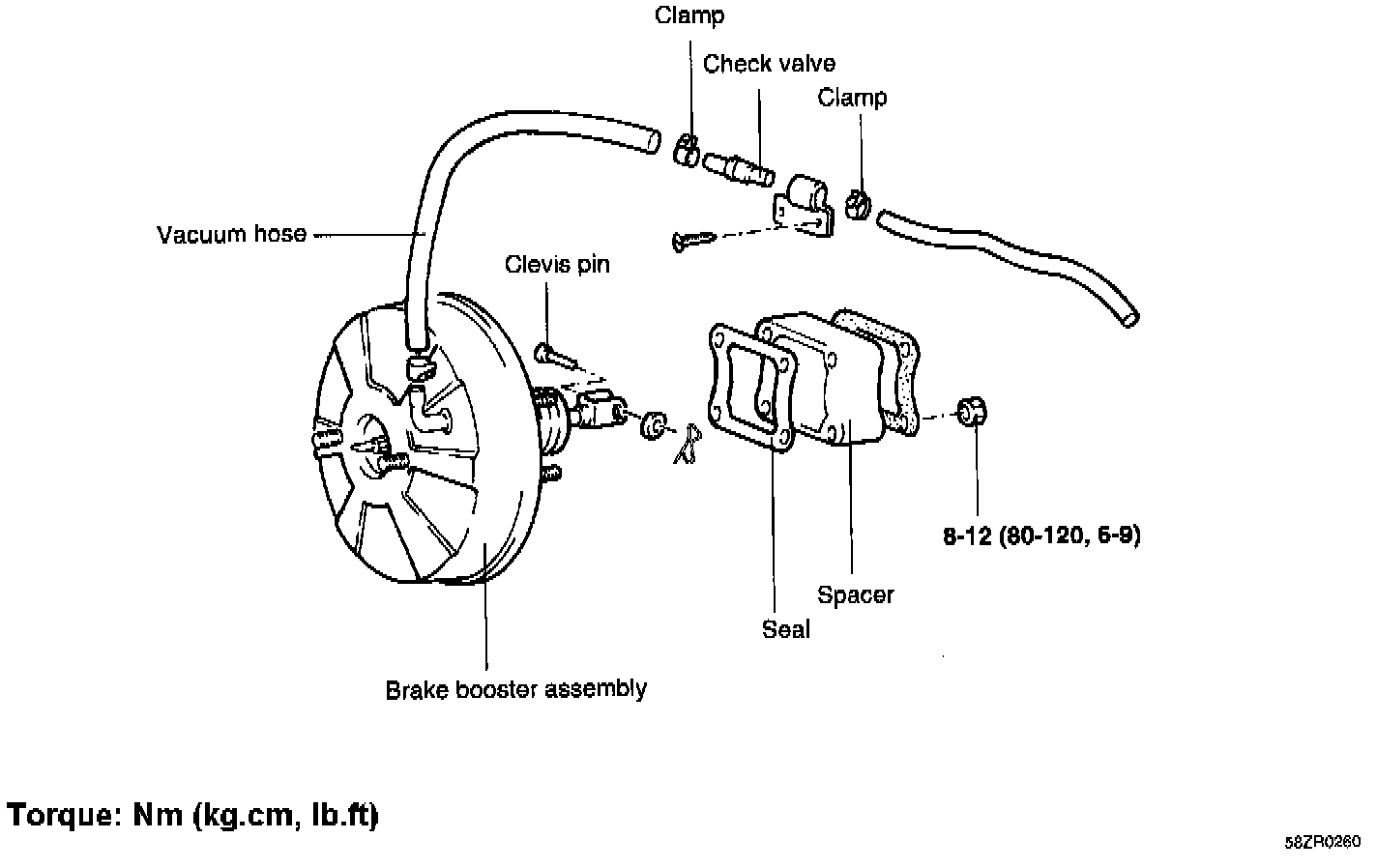 Clamp

Check valve

Clamp

Vacuum hose

Clevis pin

8-12 (80-120, 6-9)

Spacer

Seal

Brake booster assembly

Torque: Nm (kg.cm, lb.ft)

58ZR0260