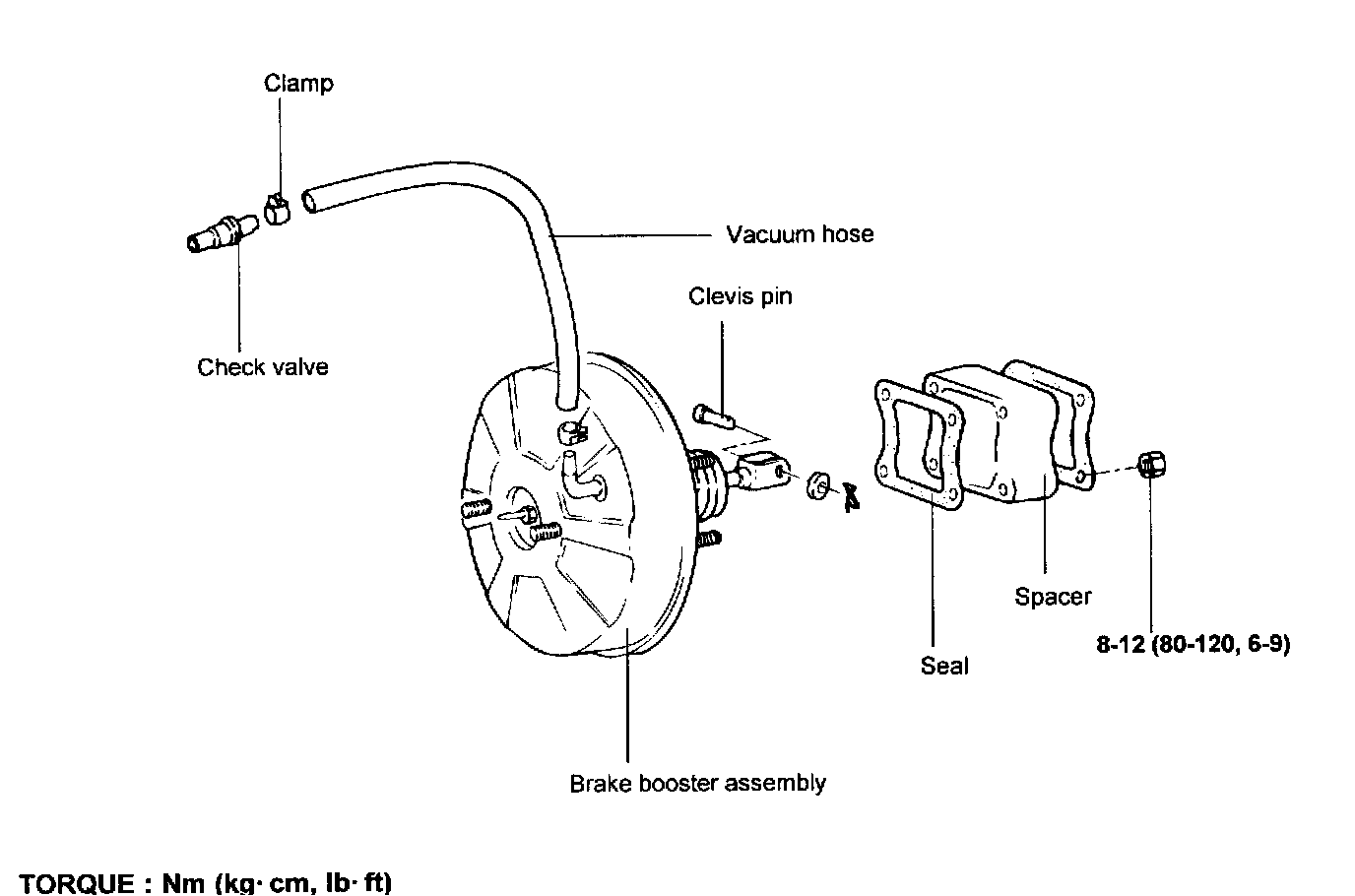 Clamp

Vacuum hose

Clevis pin

Check valve

Spacer

8-12 (80-120, 6-9)

Seal

Brake booster assembly

TORQUE : Nm (kg· cm, lb· ft)