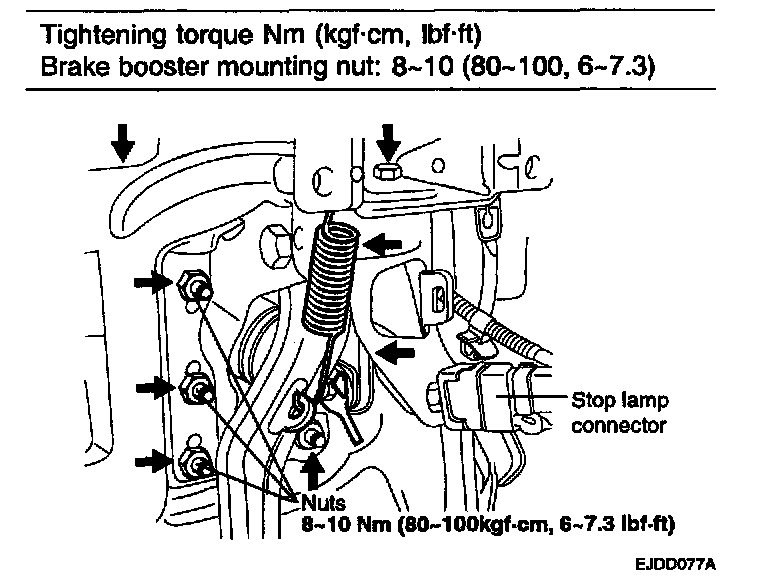 Tightening torque Nm (kgf·cm, lbf·ft)
Brake booster mounting nut: 8~10 (80~100, 6~7.3)

Stop lamp connector

Nuts
8~10 Nm (80~100kgf·cm, 6~7.3 lbf·ft)

EJDD077A