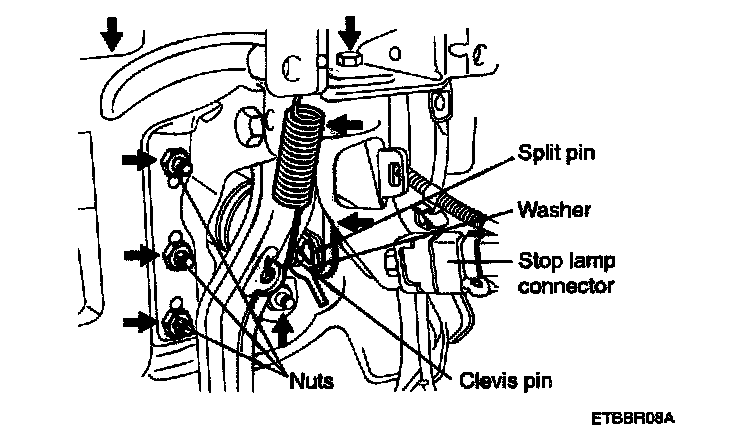 Split pin
Washer
Stop lamp connector
Nuts
Clevis pin
ETBBR08A