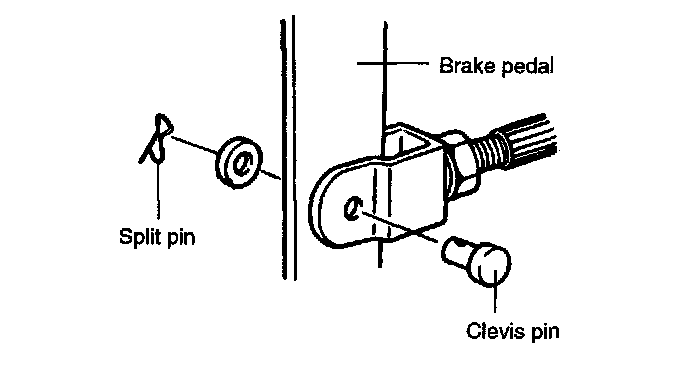 Brake pedal

Split pin

Clevis pin