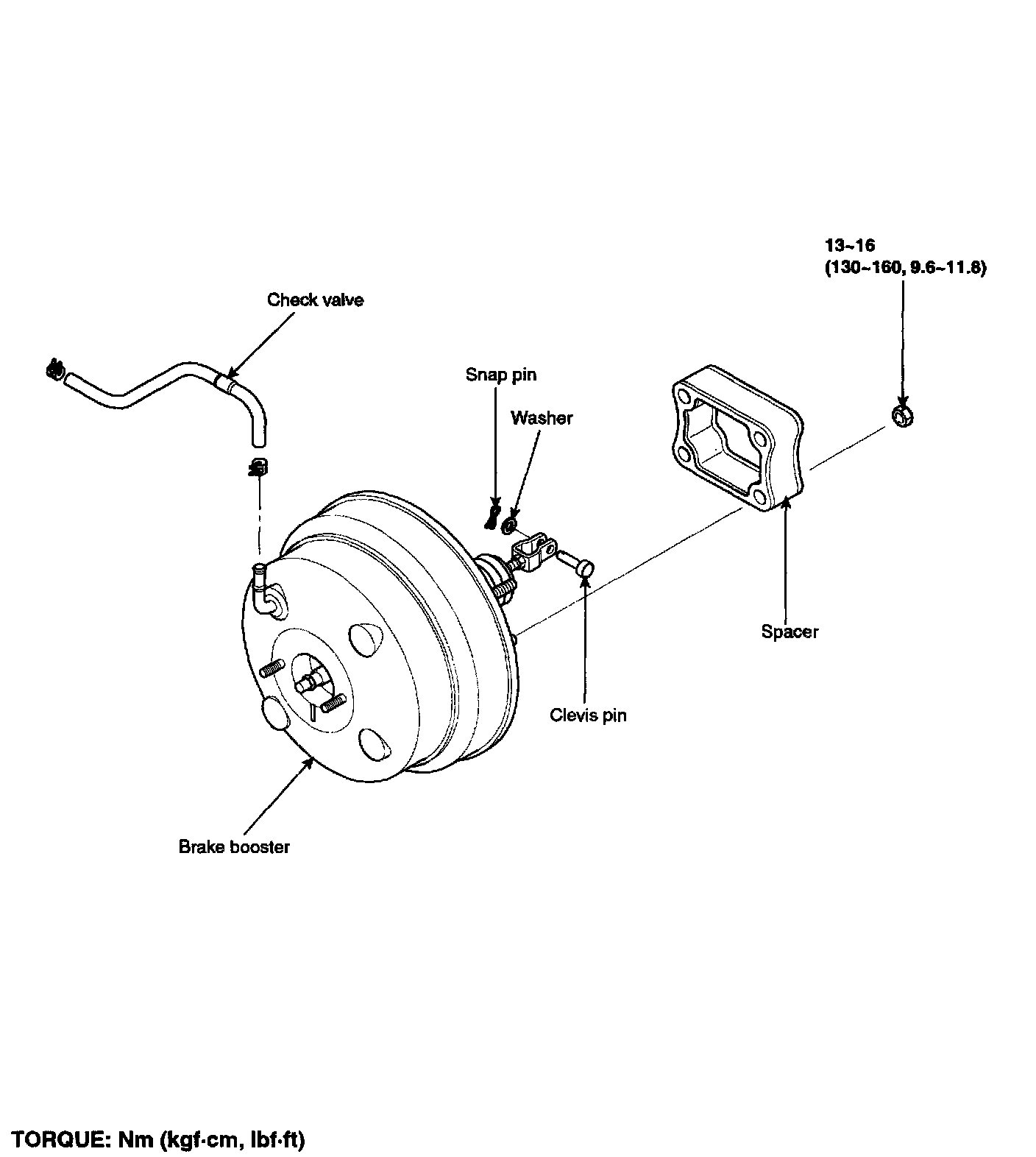 13~16
(130~160, 9.6~11.8)

Check valve

Snap pin

Washer

Spacer

Clevis pin

Brake booster

TORQUE: Nm (kgf·cm, lbf·ft)