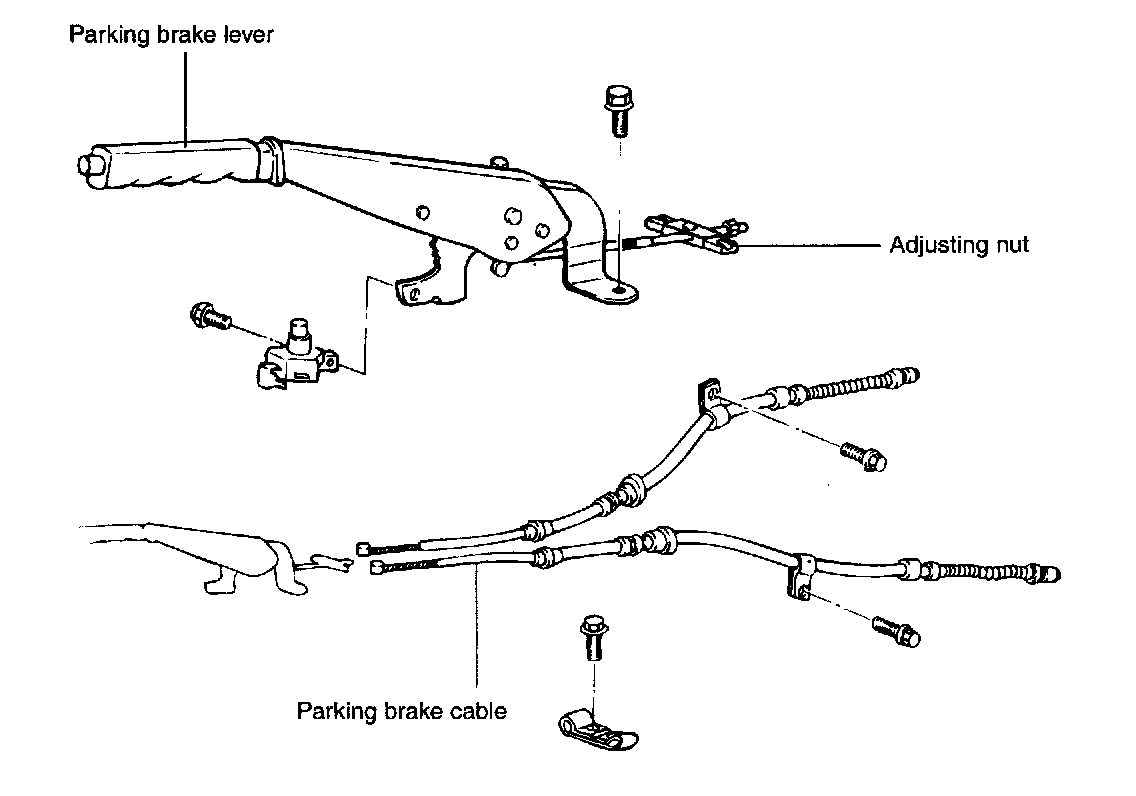 Parking brake lever

Adjusting nut

Parking brake cable