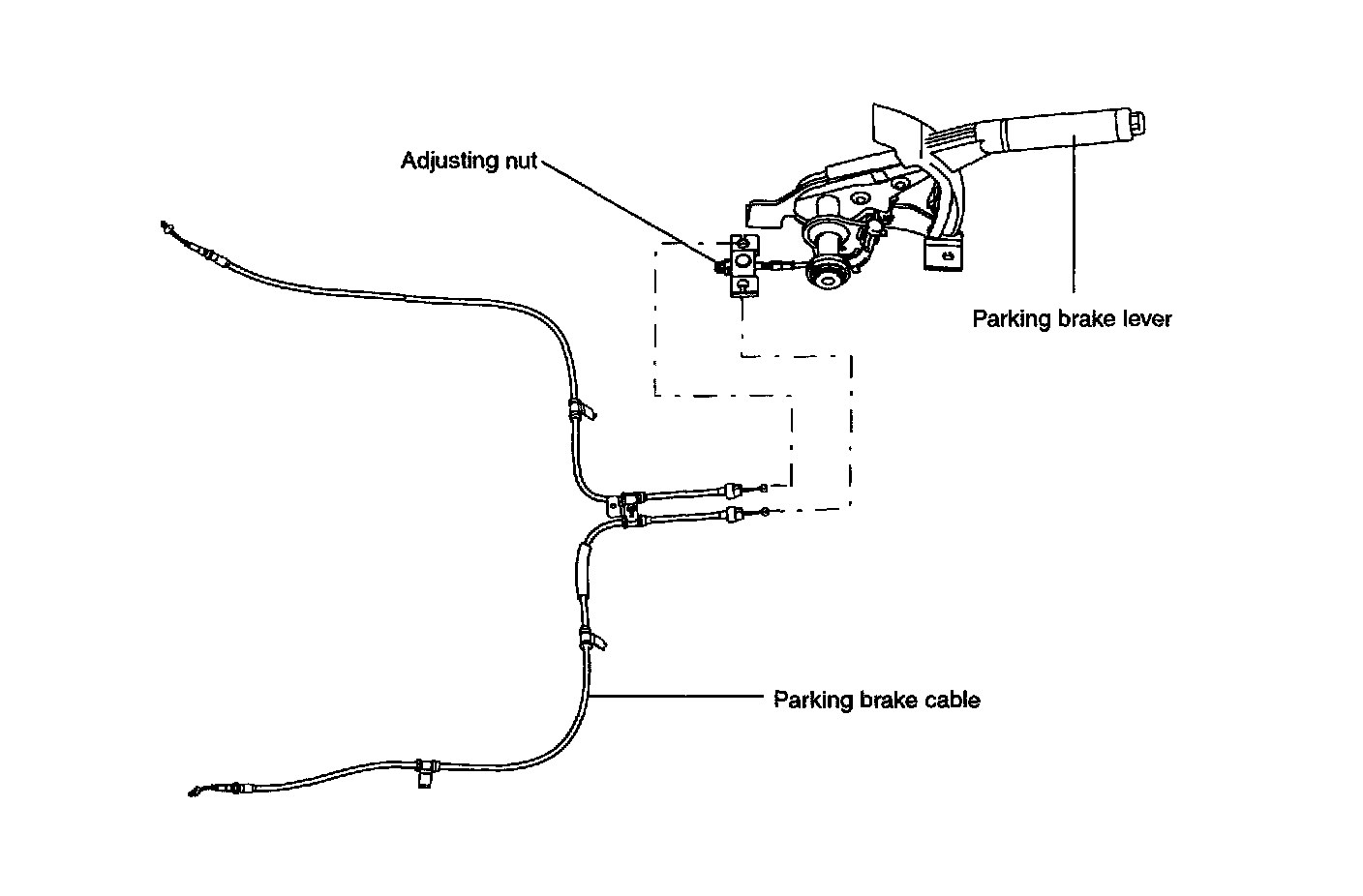 Adjusting nut

Parking brake lever

Parking brake cable