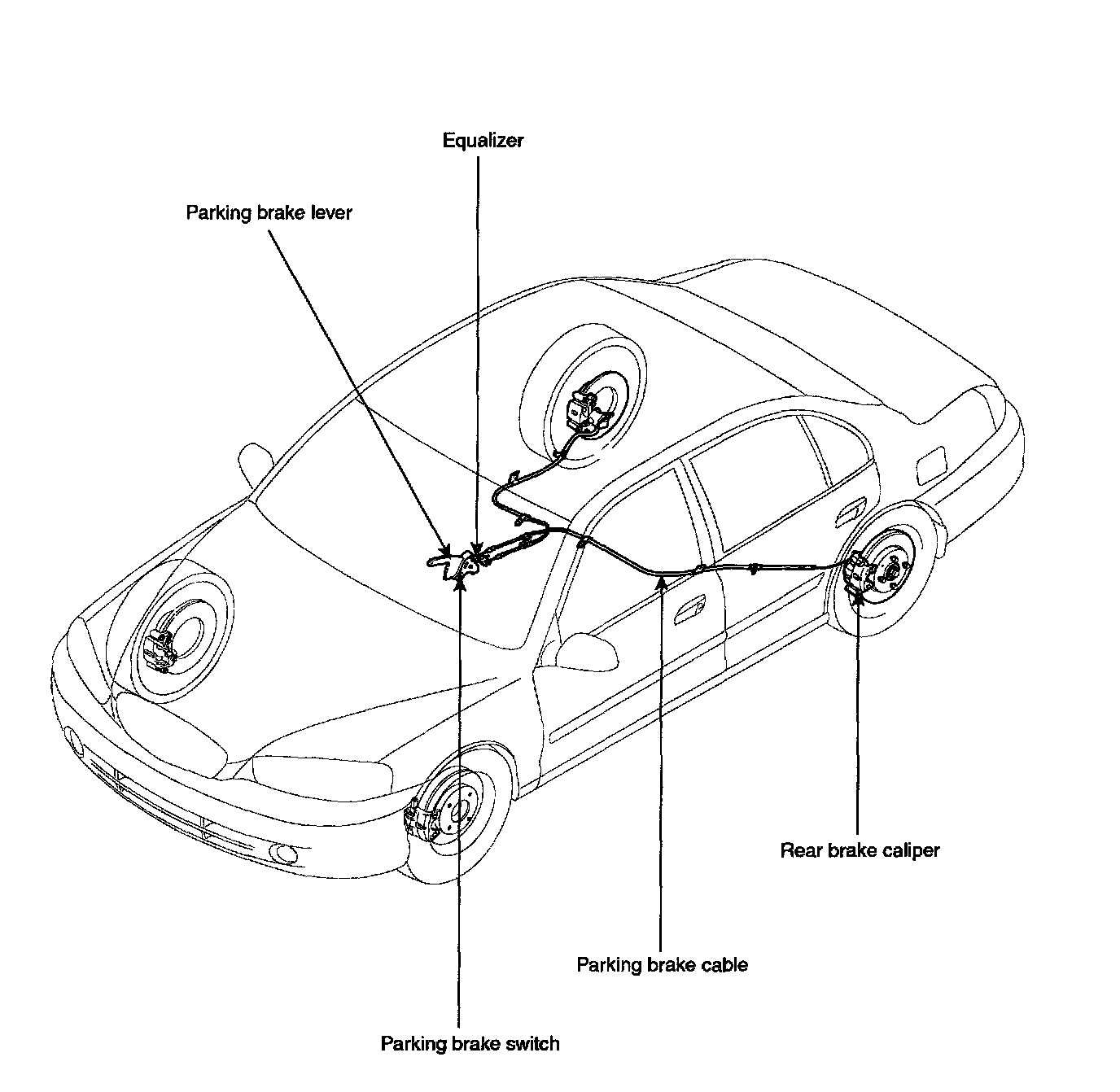 Equalizer

Parking brake lever

Rear brake caliper

Parking brake cable

Parking brake switch