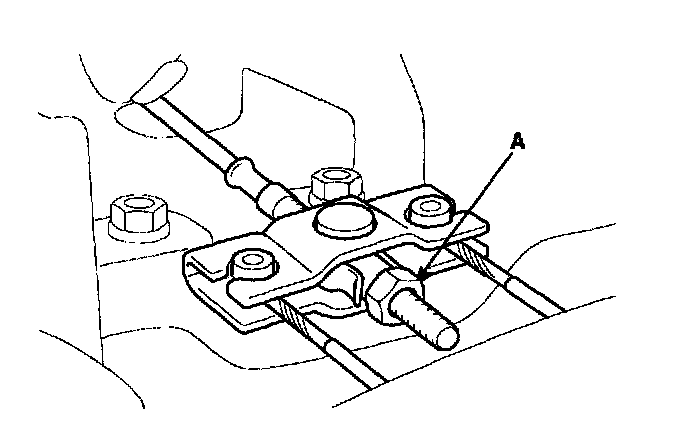 A