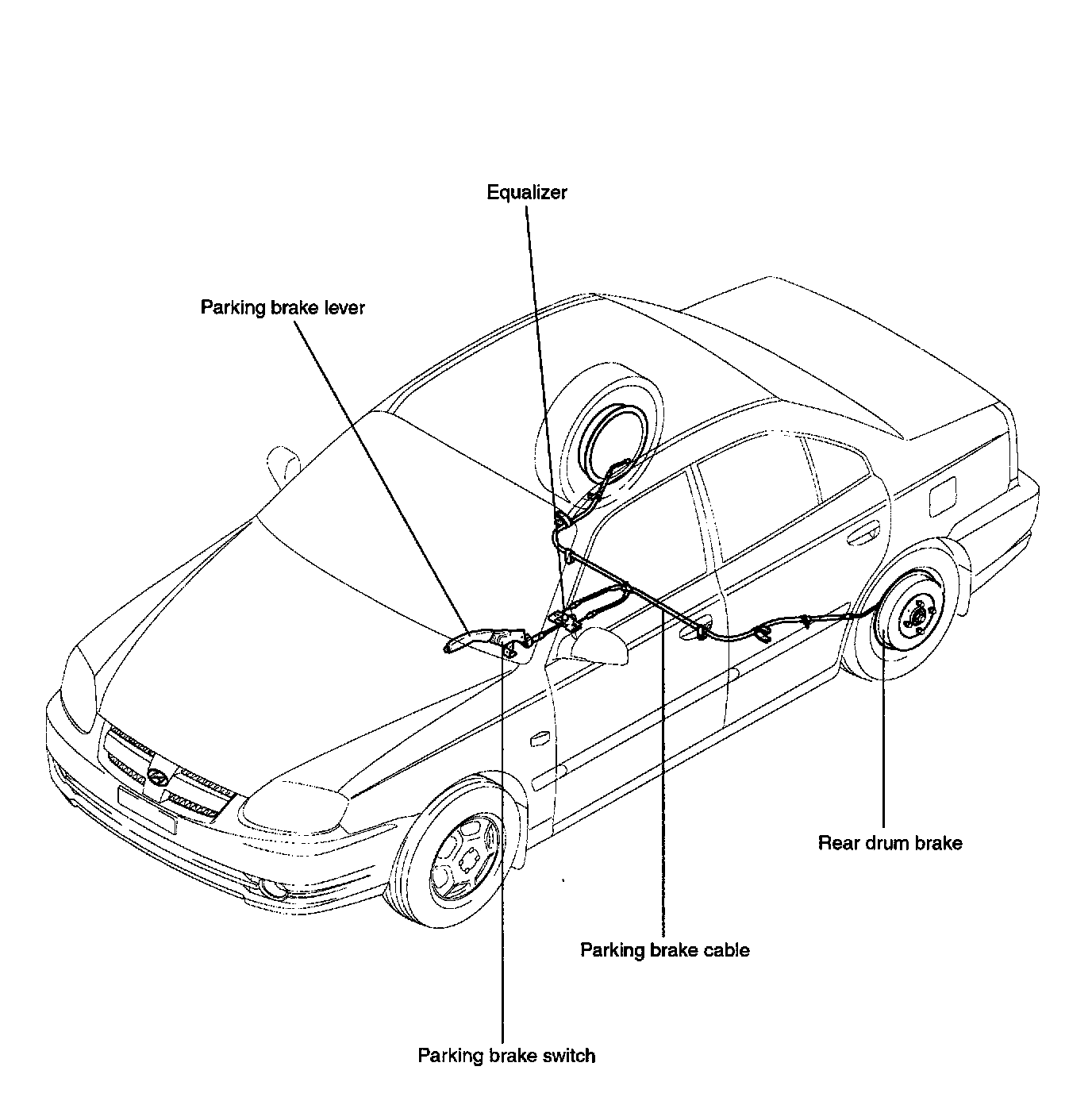 Equalizer

Parking brake lever

Rear drum brake

Parking brake cable

Parking brake switch