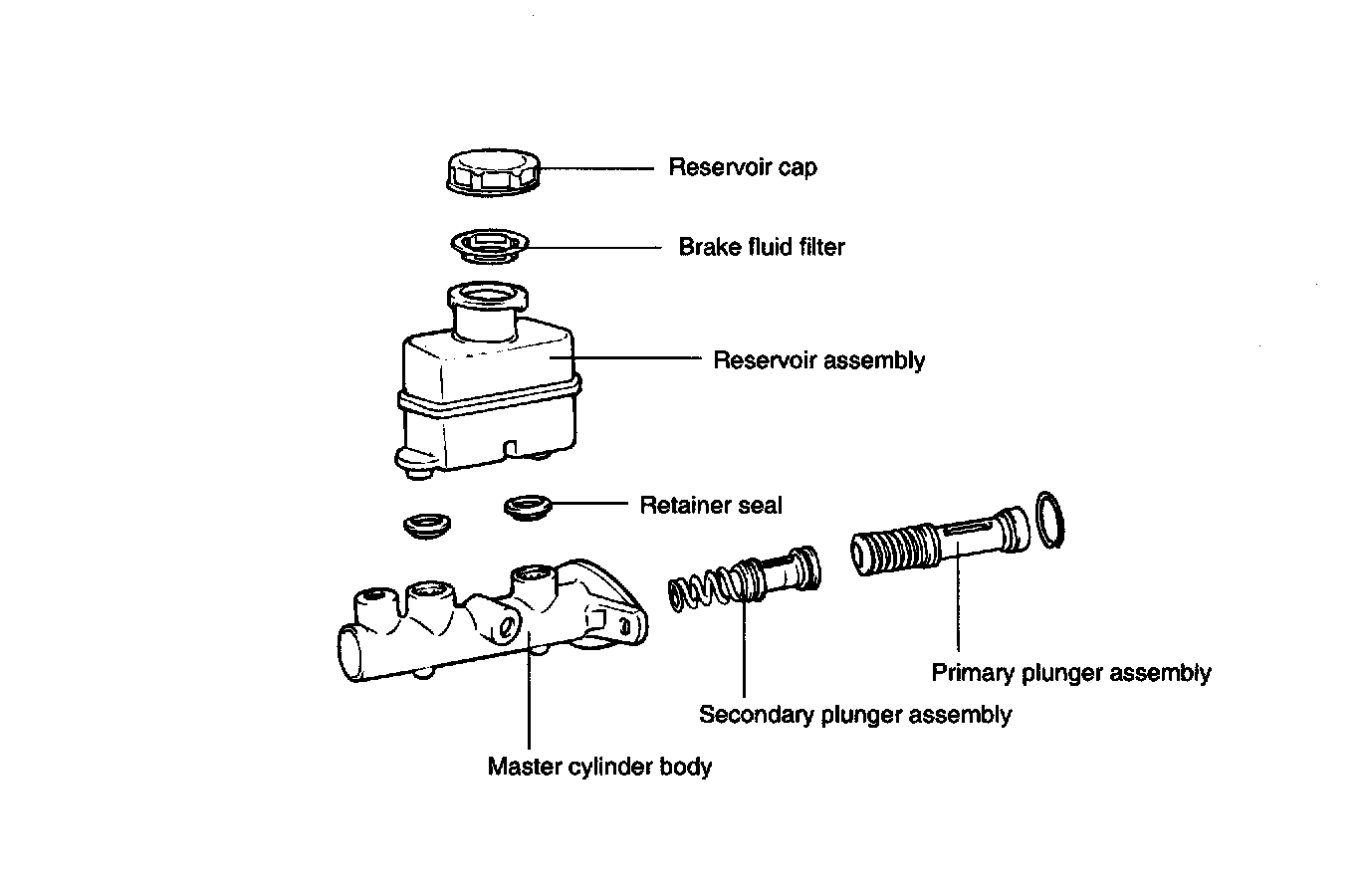 Reservoir cap
Brake fluid filter
Reservoir assembly
Retainer seal
Primary plunger assembly
Secondary plunger assembly
Master cylinder body