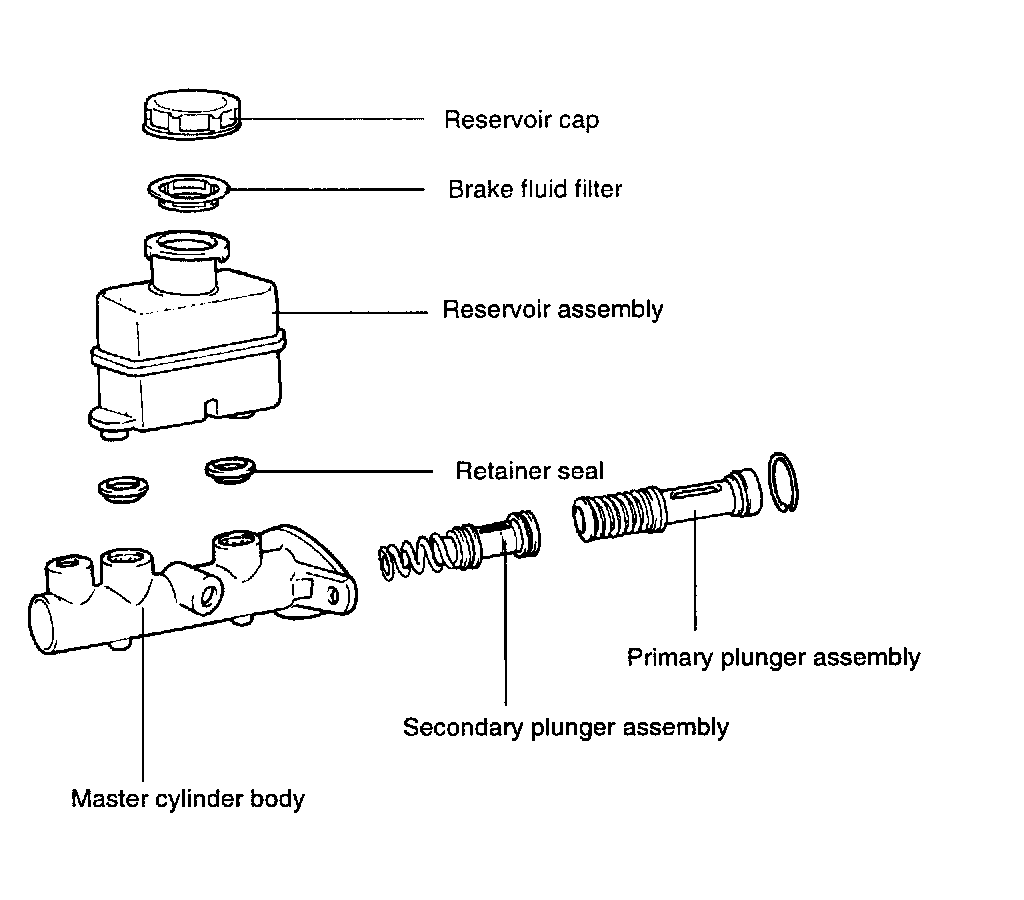 Reservoir cap
Brake fluid filter
Reservoir assembly
Retainer seal
Primary plunger assembly
Secondary plunger assembly
Master cylinder body