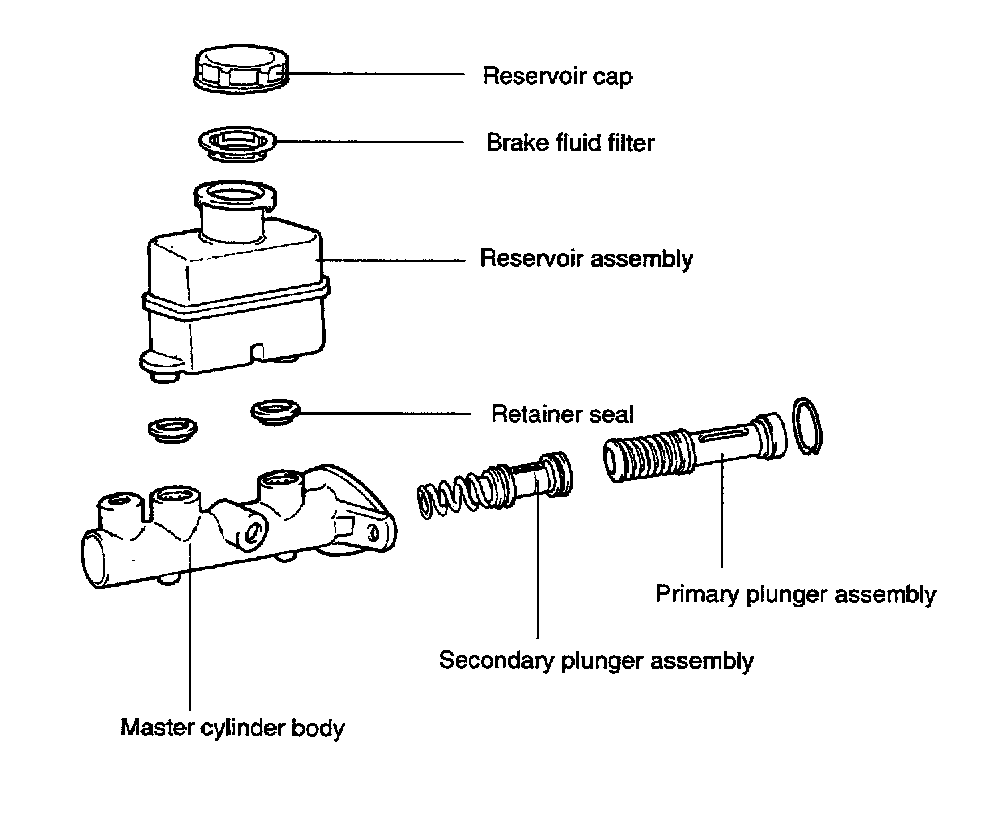 Reservoir cap

Brake fluid filter

Reservoir assembly

Retainer seal

Primary plunger assembly

Secondary plunger assembly

Master cylinder body