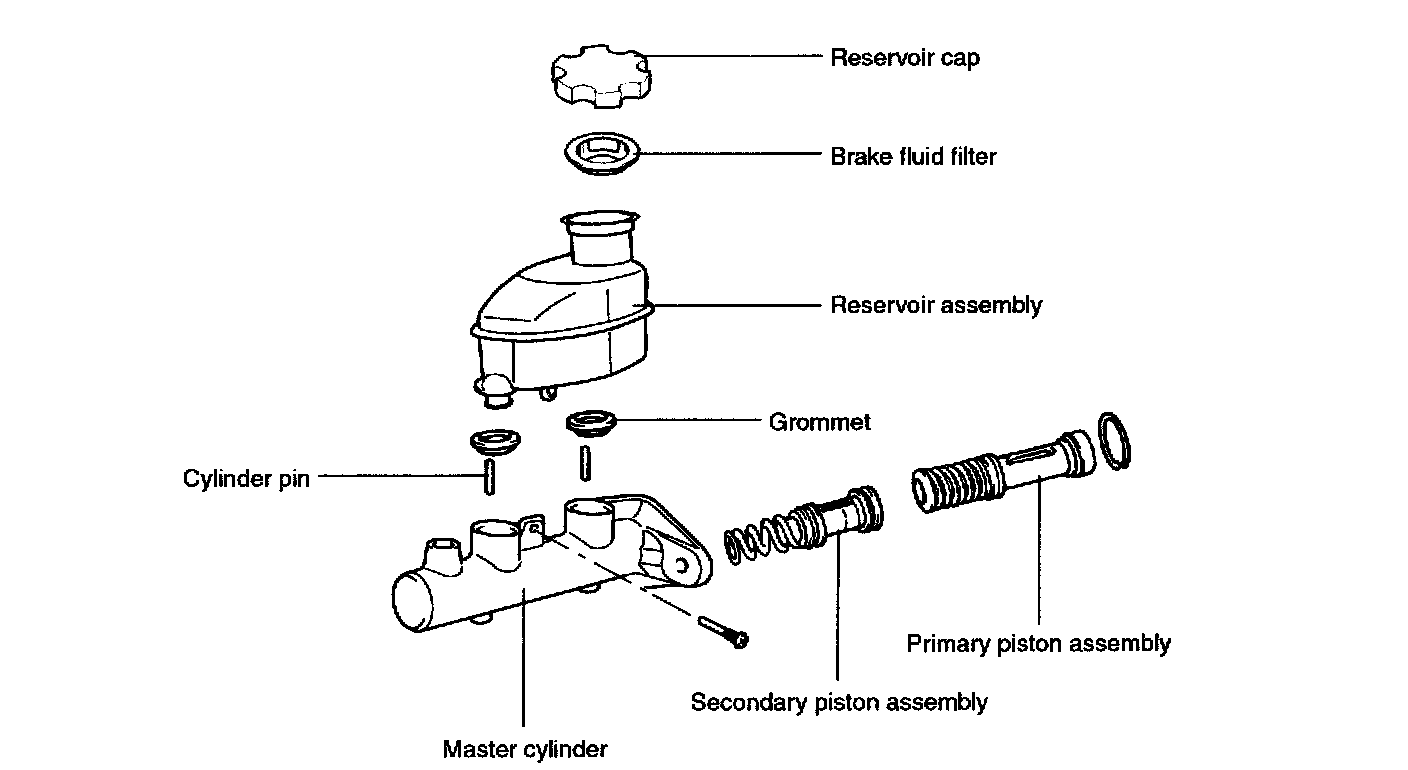 Reservoir cap
Brake fluid filter
Reservoir assembly
Grommet
Cylinder pin
Primary piston assembly
Secondary piston assembly
Master cylinder