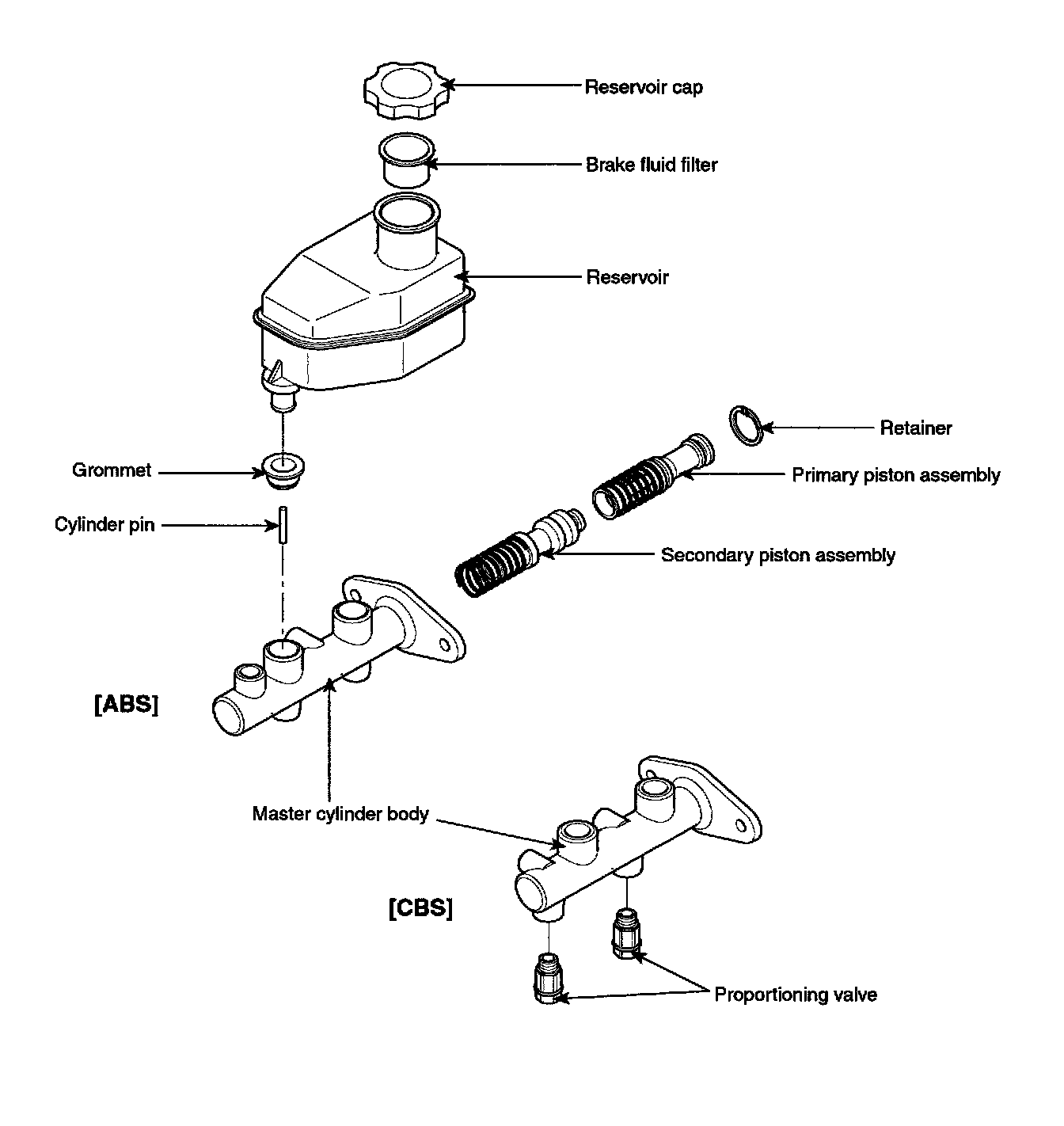 Reservoir cap

Brake fluid filter

Reservoir

Retainer

Grommet

Primary piston assembly

Cylinder pin

Secondary piston assembly

[ABS]

Master cylinder body

[CBS]

Proportioning valve