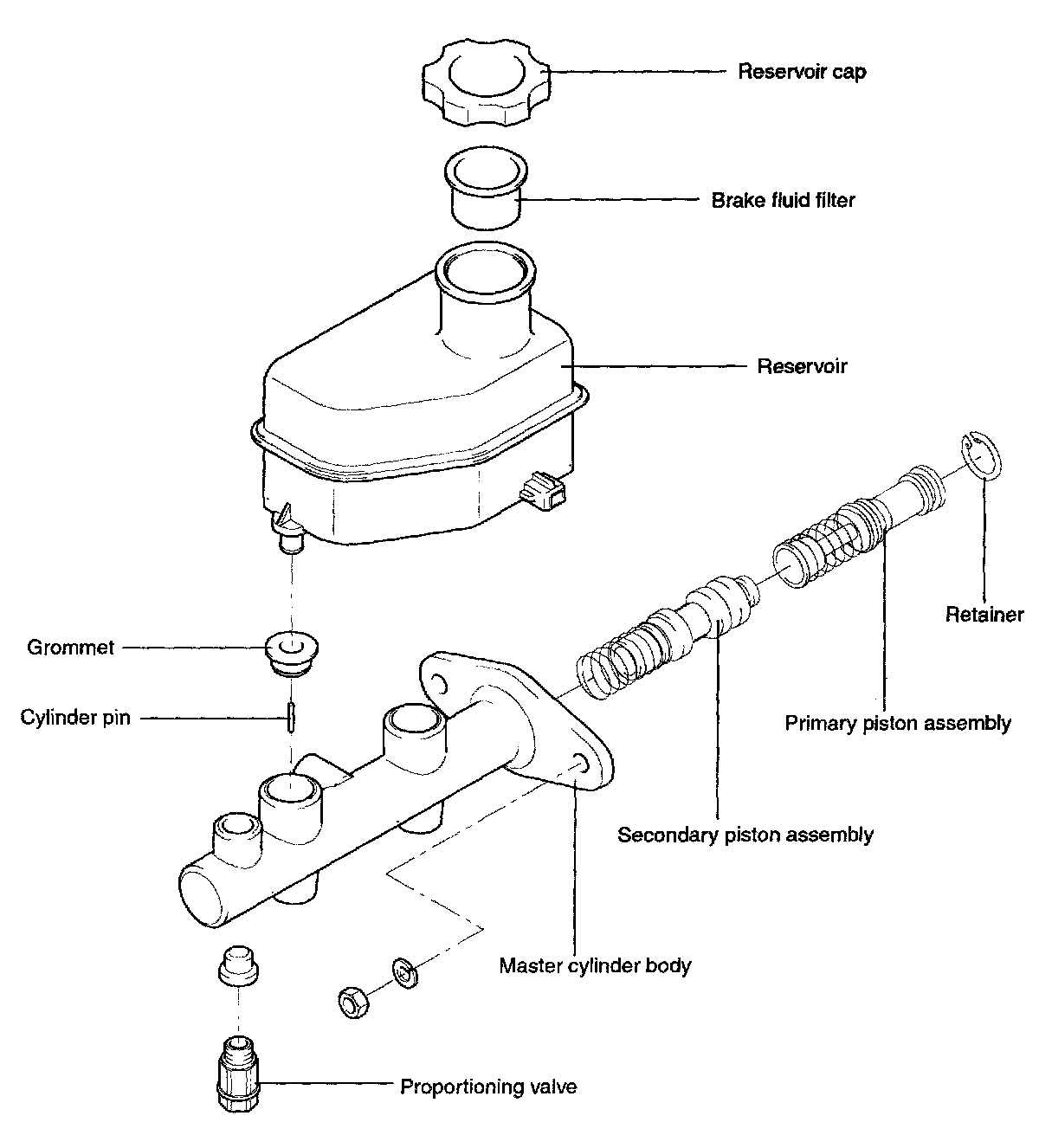 Reservoir cap

Brake fluid filter

Reservoir

Retainer

Grommet

Cylinder pin

Primary piston assembly

Secondary piston assembly

Master cylinder body

Proportioning valve