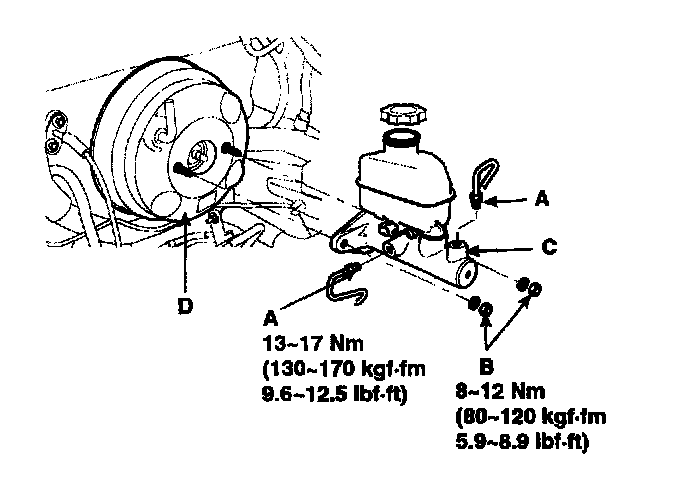 A

C

D

A
13~17 Nm
(130~170 kgf·fm
9.6~12.5 lbf·ft)

B
8~12 Nm
(80~120 kgf·fm
5.9~8.9 lbf·ft)