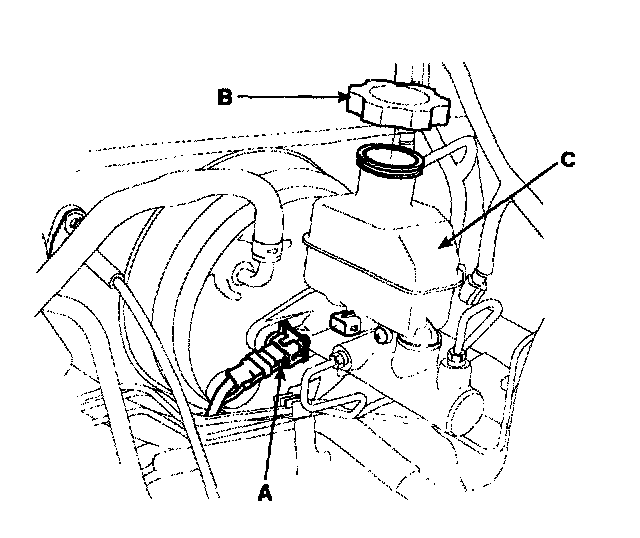 B

C

A