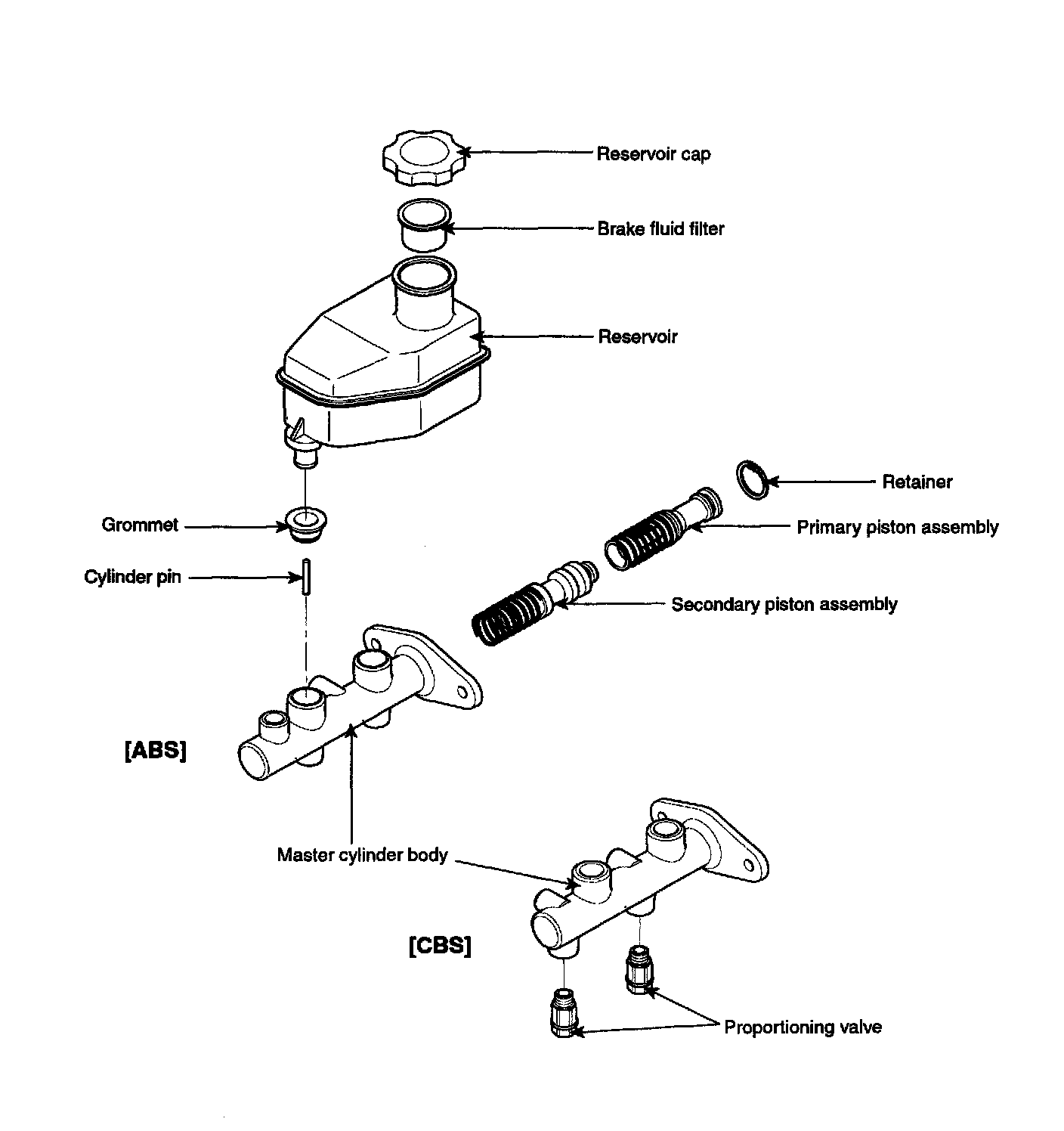 Reservoir cap
Brake fluid filter
Reservoir
Retainer
Grommet
Primary piston assembly
Cylinder pin
Secondary piston assembly
[ABS]
Master cylinder body
[CBS]
Proportioning valve