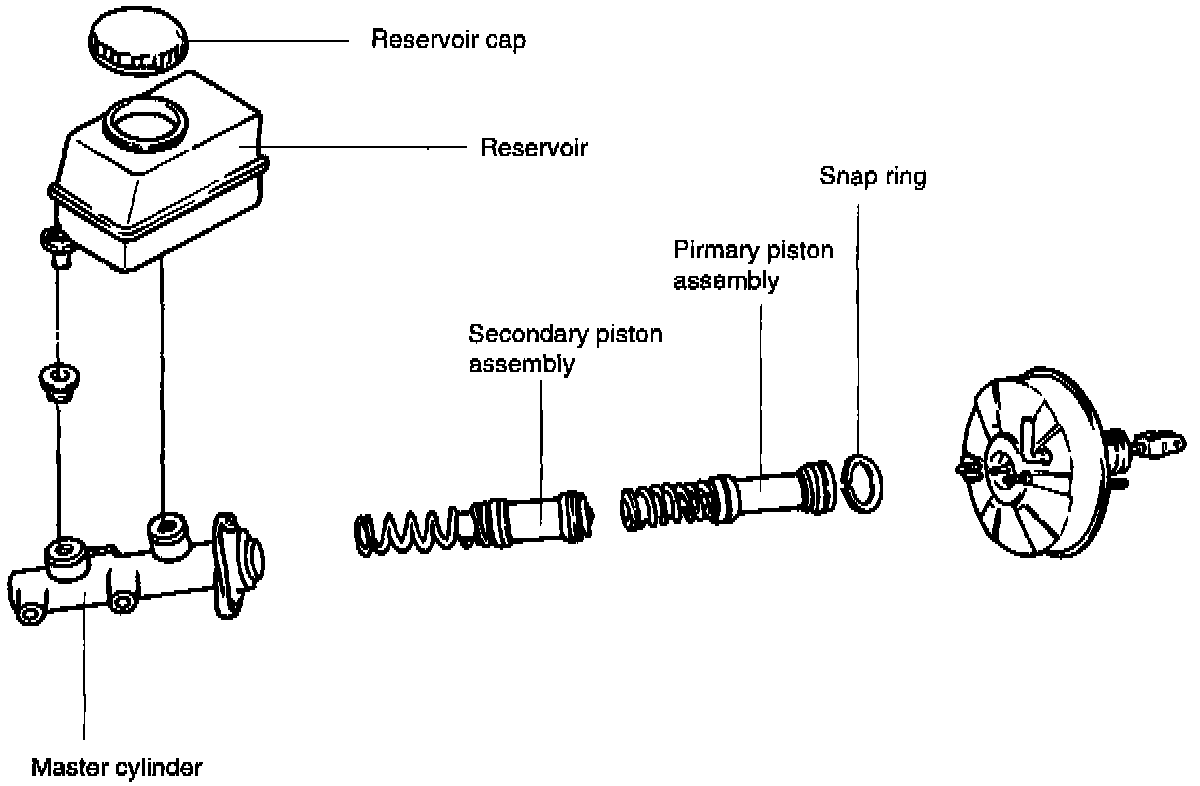 Reservoir cap

Reservoir

Snap ring

Pirmary piston assembly

Secondary piston assembly

Master cylinder