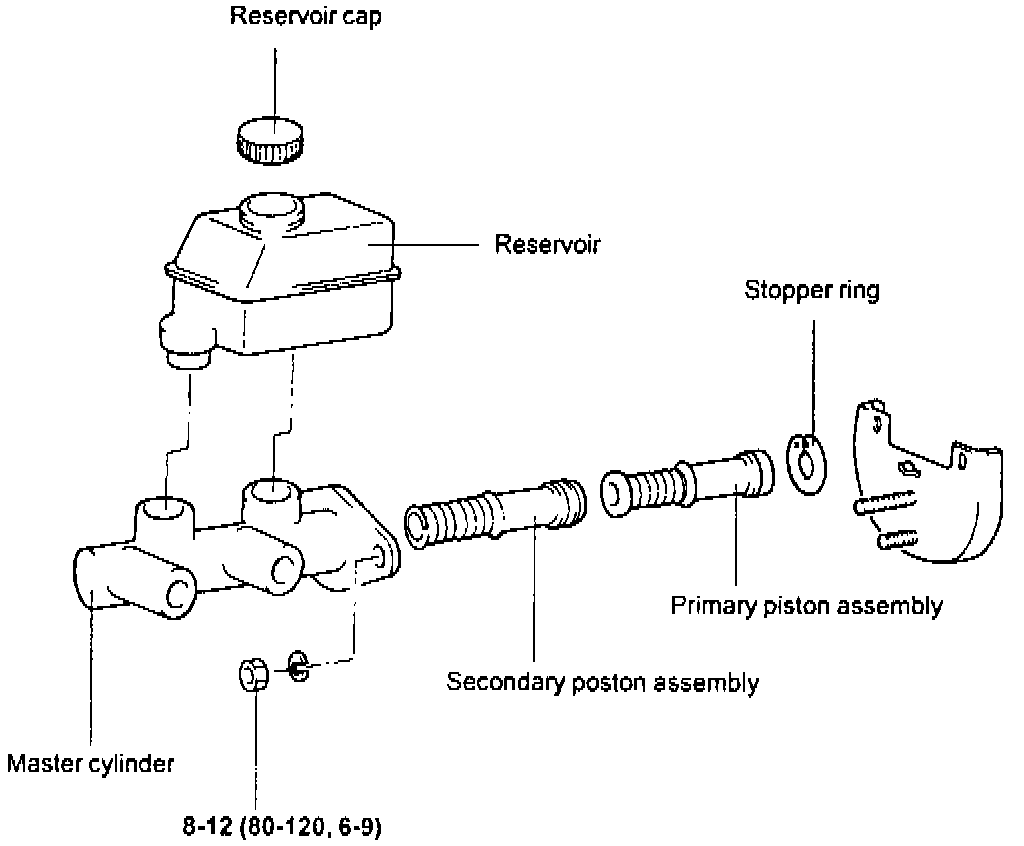 Reservoir cap

Reservoir

Stopper ring

Primary piston assembly

Secondary poston assembly

Master cylinder

8-12 (80-120, 6-9)