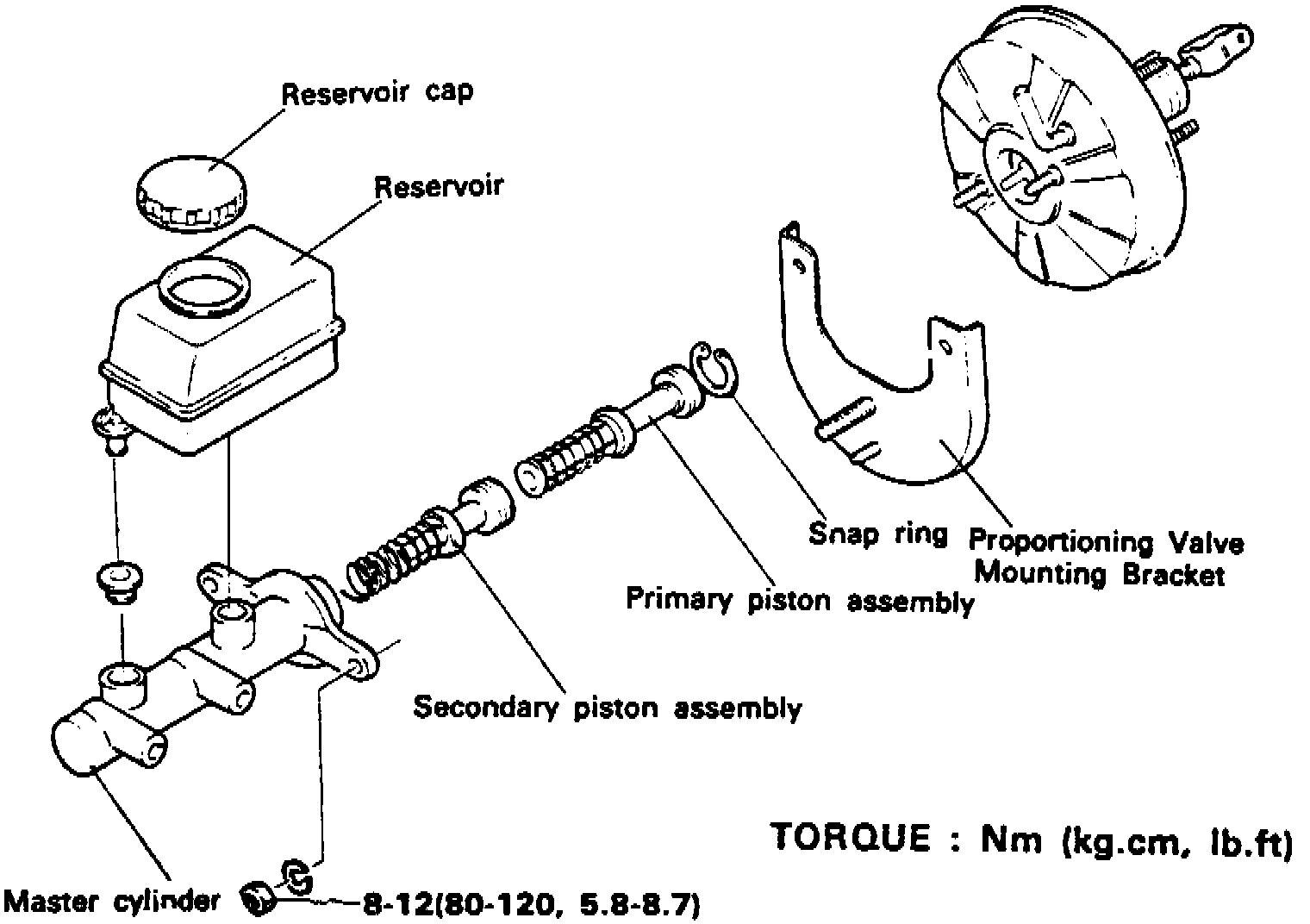 Reservoir cap

Reservoir

Snap ring

Proportioning Valve Mounting Bracket

Primary piston assembly

Secondary piston assembly

TORQUE : Nm (kg.cm, lb.ft)

Master cylinder

8-12(80-120, 5.8-8.7)